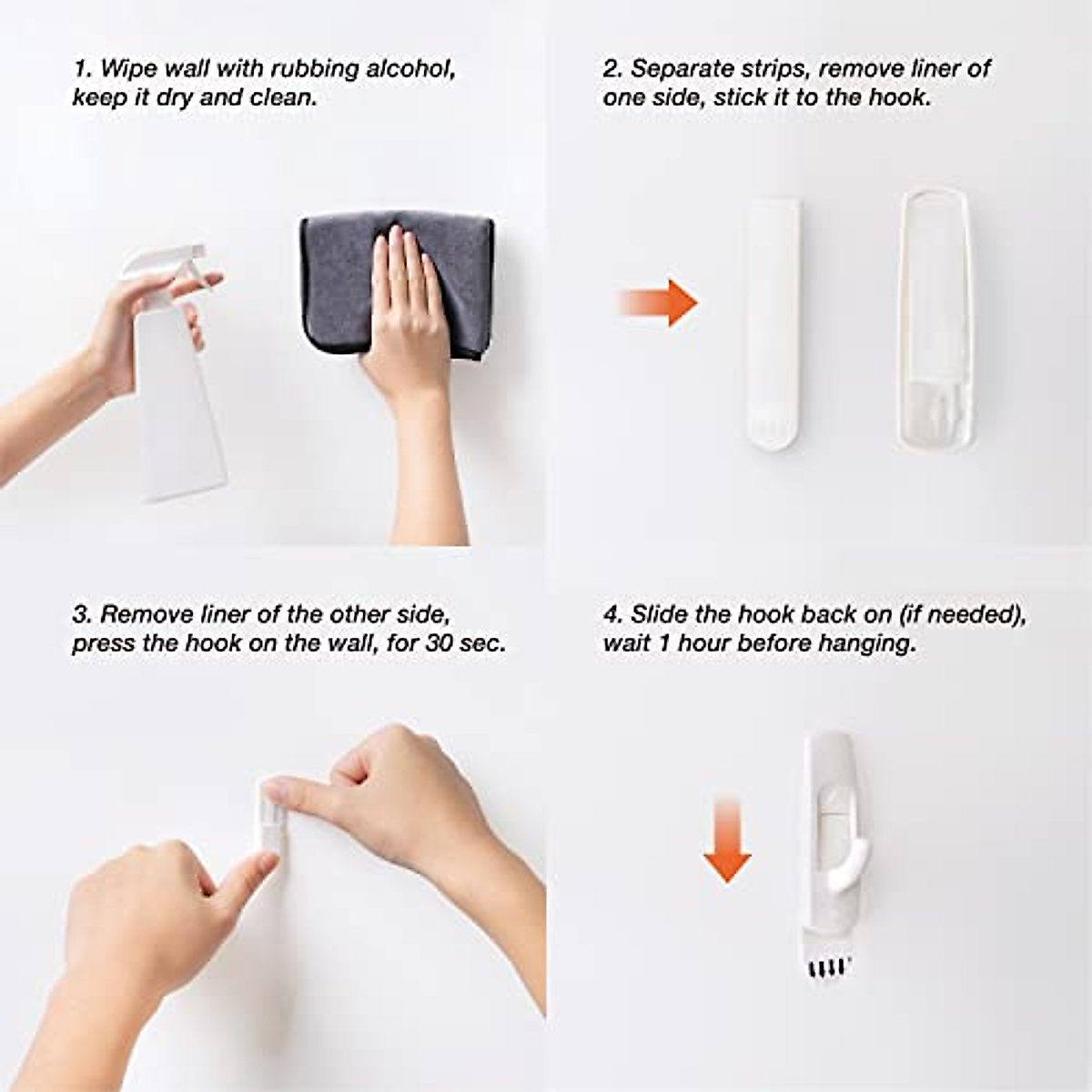 1. Wipe wall with rubbing alcohol, keep it dry and clean.

2. Separate strips, remove liner of one side, stick it to the hook.

3. Remove liner of the other side, press the hook on the wall, for 30 sec.

4. Slide the hook back on (if needed), wait 1 hour before hanging.