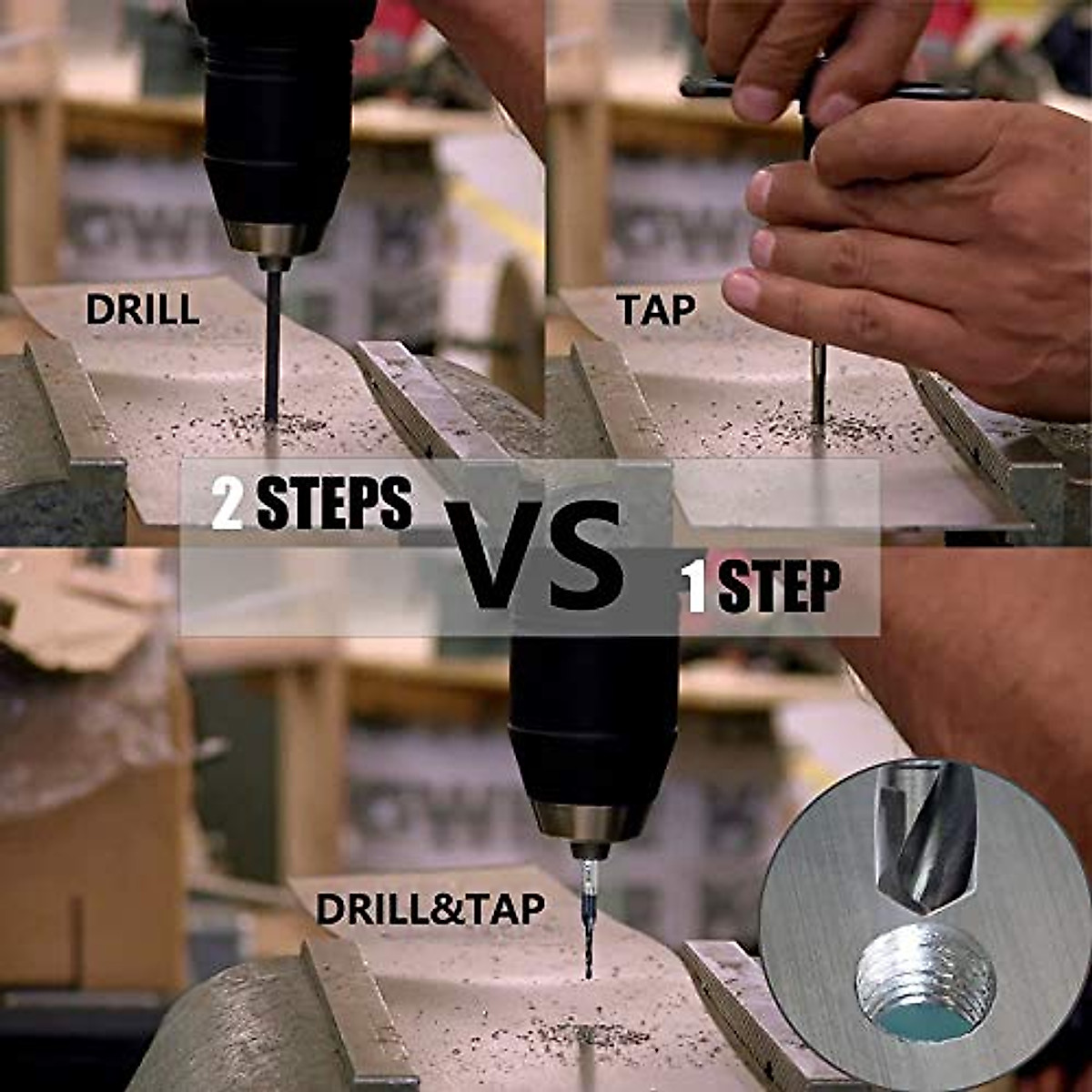 DRILL

TAP

2 STEPS VS 1 STEP

DRILL&TAP