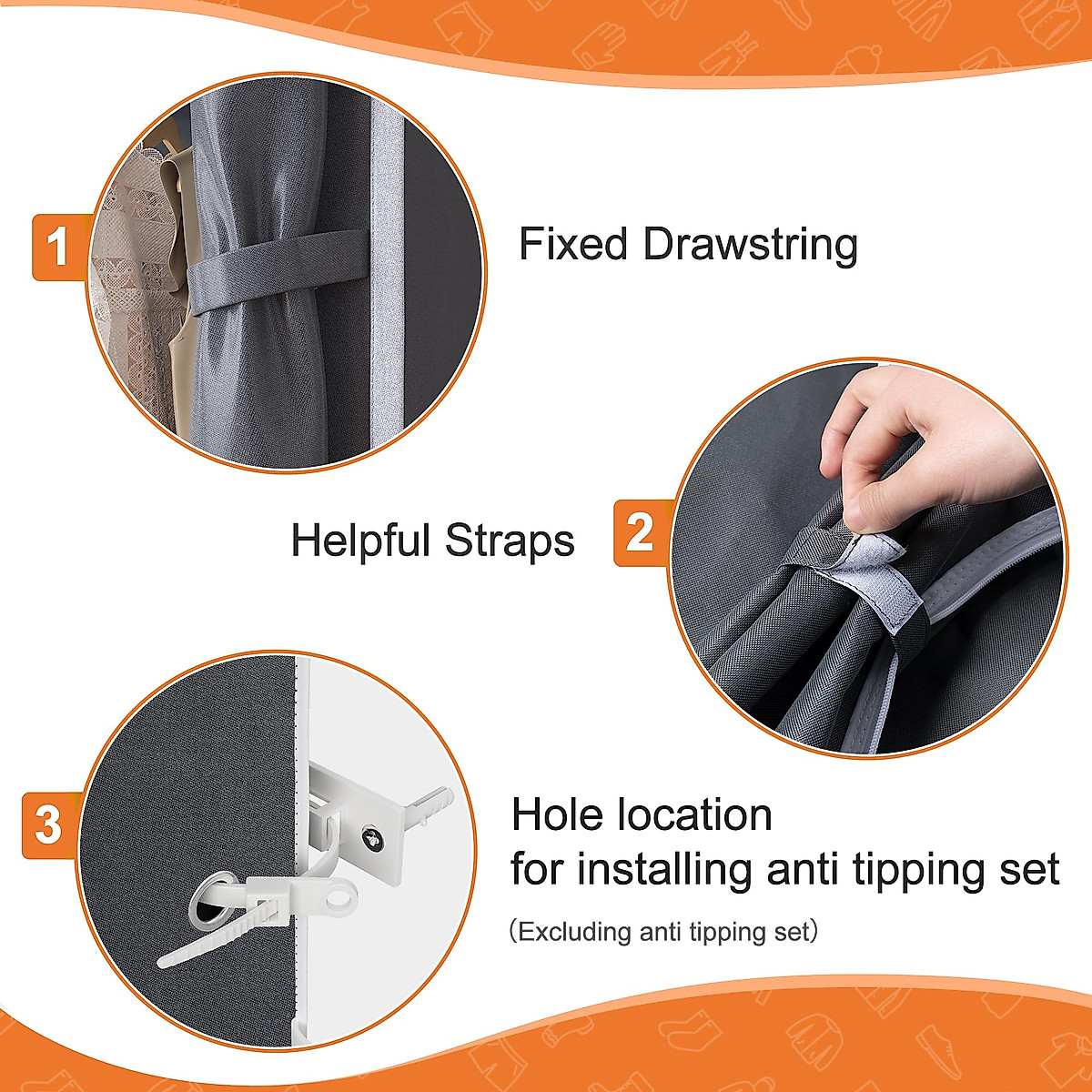 1

Fixed Drawstring

Helpful Straps

2

3

Hole location
for installing anti tipping set

（Excluding anti tipping set）