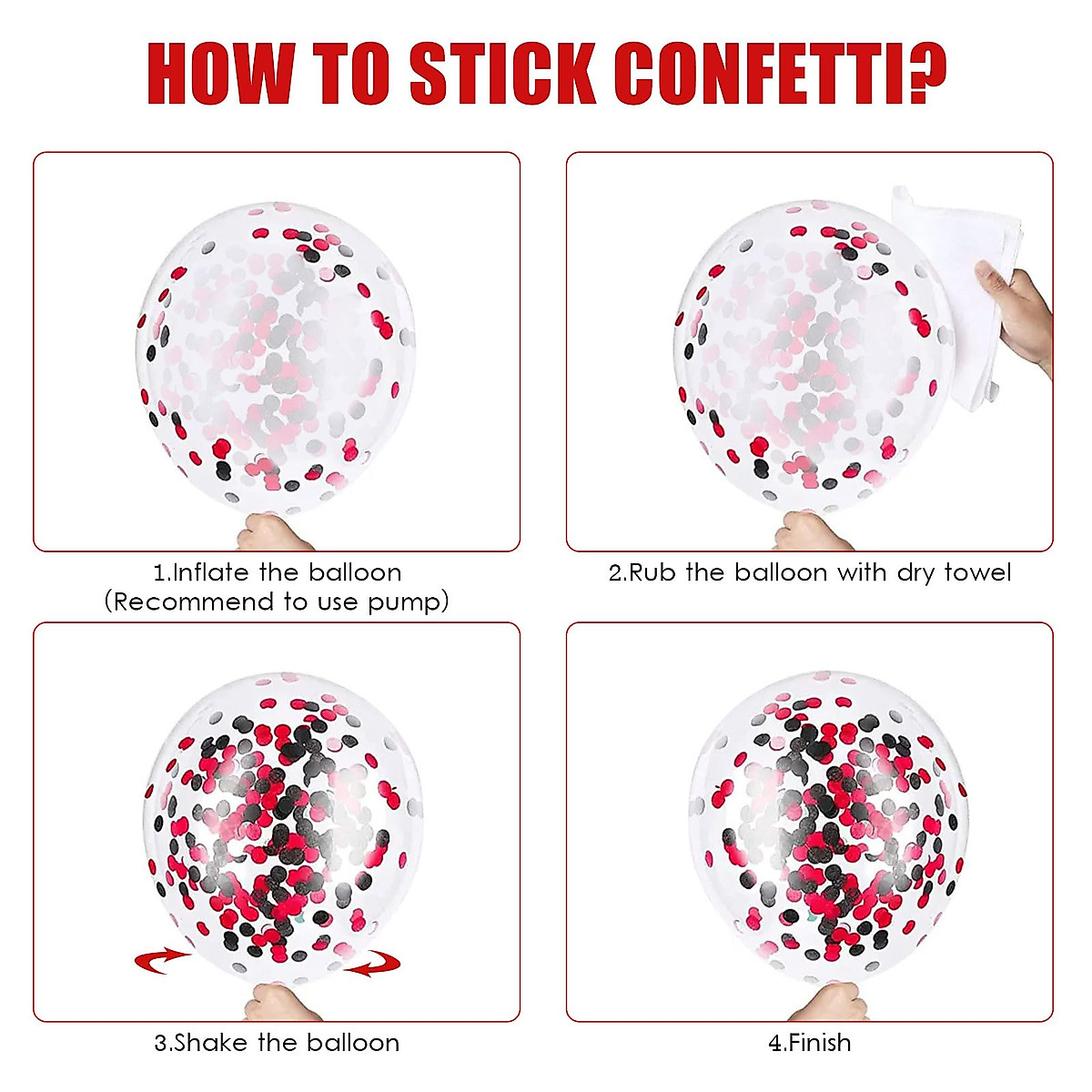 HOW TO STICK CONFETTI?

1.Inflate the balloon
(Recommend to use pump)

2.Rub the balloon with dry towel

3.Shake the balloon

4.Finish