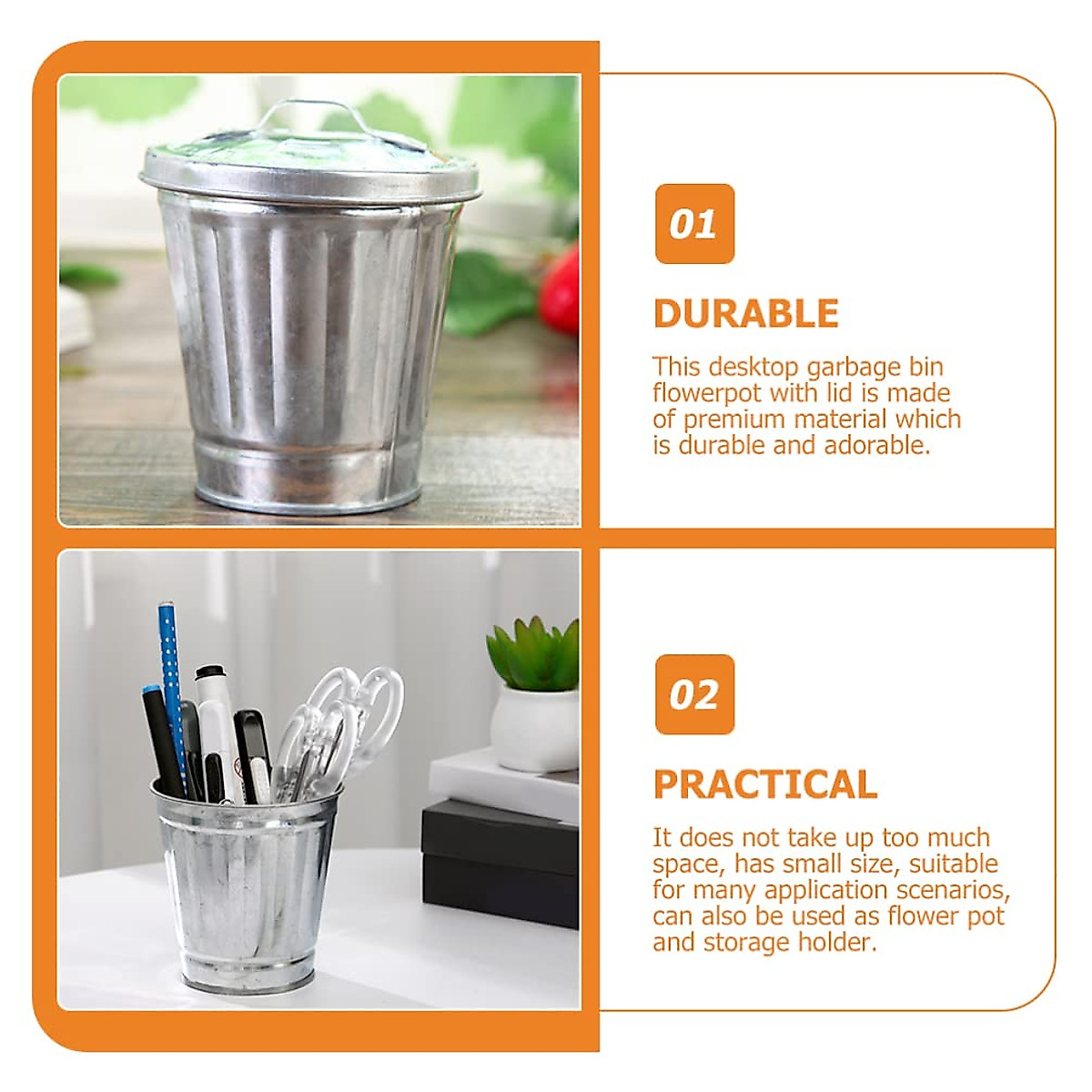 01

DURABLE

This desktop garbage bin flowerpot with lid is made of premium material which is durable and adorable.

02

PRACTICAL

It does not take up too much space, has small size, suitable for many application scenarios, can also be used as flower pot and storage holder.