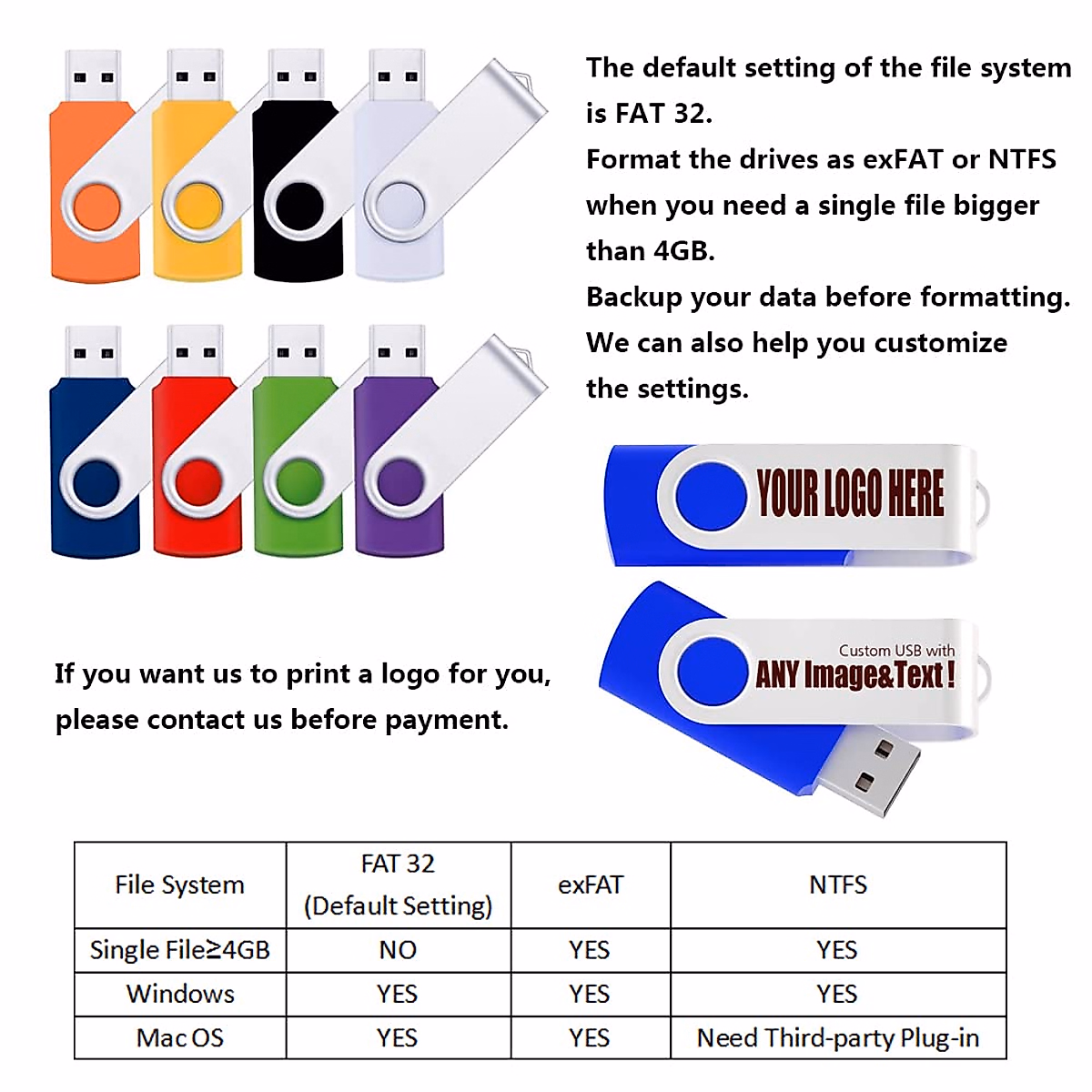 The default setting of the file system is FAT 32.
Format the drives as exFAT or NTFS when you need a single file bigger than 4GB.
Backup your data before formatting.
We can also help you customize the settings.

YOUR LOGO HERE

Custom USB with
ANY Image&Text !

If you want us to print a logo for you, please contact us before payment.

| File System | FAT 32 (Default Setting) | exFAT | NTFS |
|---|---|---|---|
| Single File≥4GB | NO | YES | YES |
| Windows | YES | YES | YES |
| Mac OS | YES | YES | Need Third-party Plug-in |