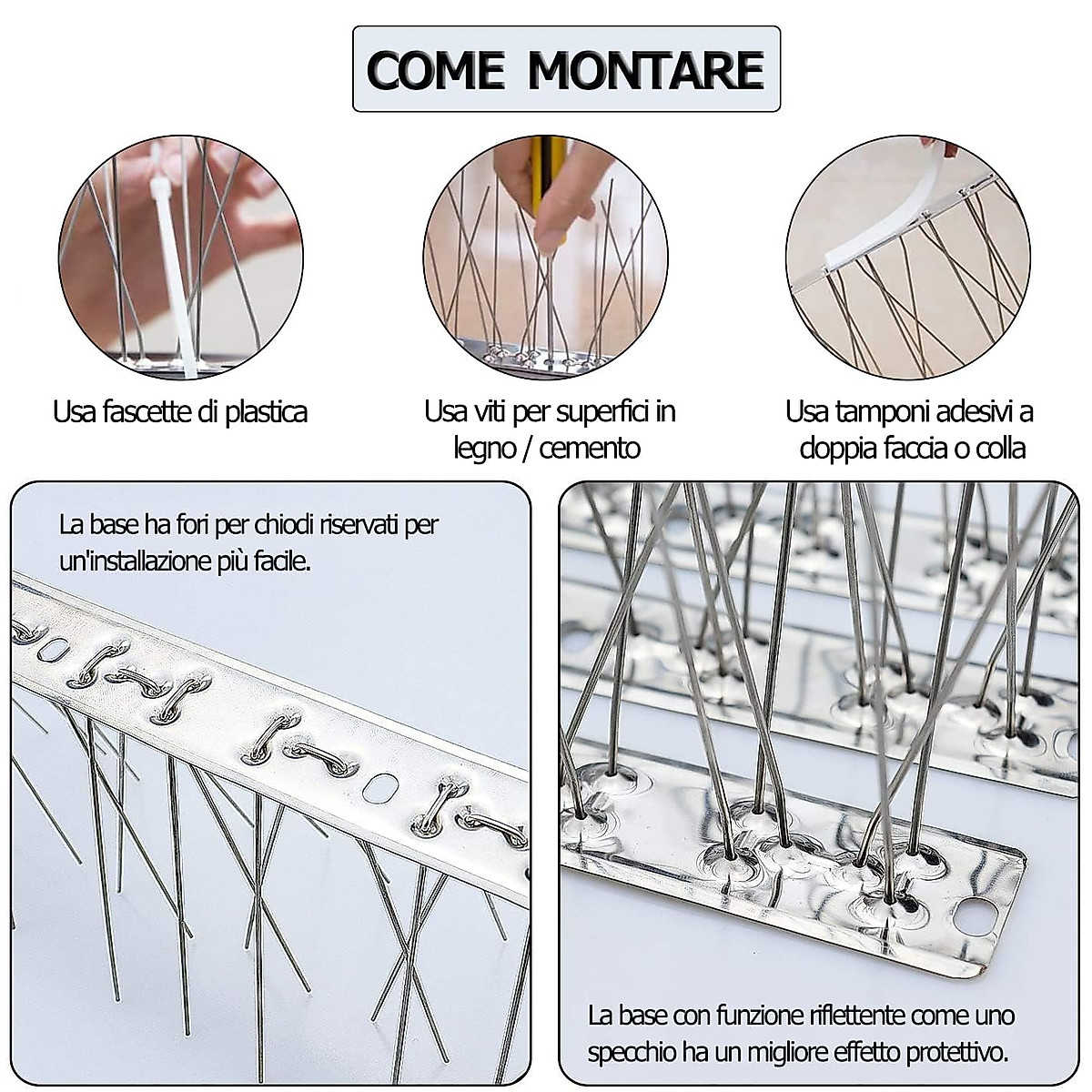 COME MONTARE

Usa fascette di plastica

Usa viti per superfici in legno / cemento

Usa tamponi adesivi a doppia faccia o colla

La base ha fori per chiodi riservati per un'installazione più facile.

La base con funzione riflettente come uno specchio ha un migliore effetto protettivo.