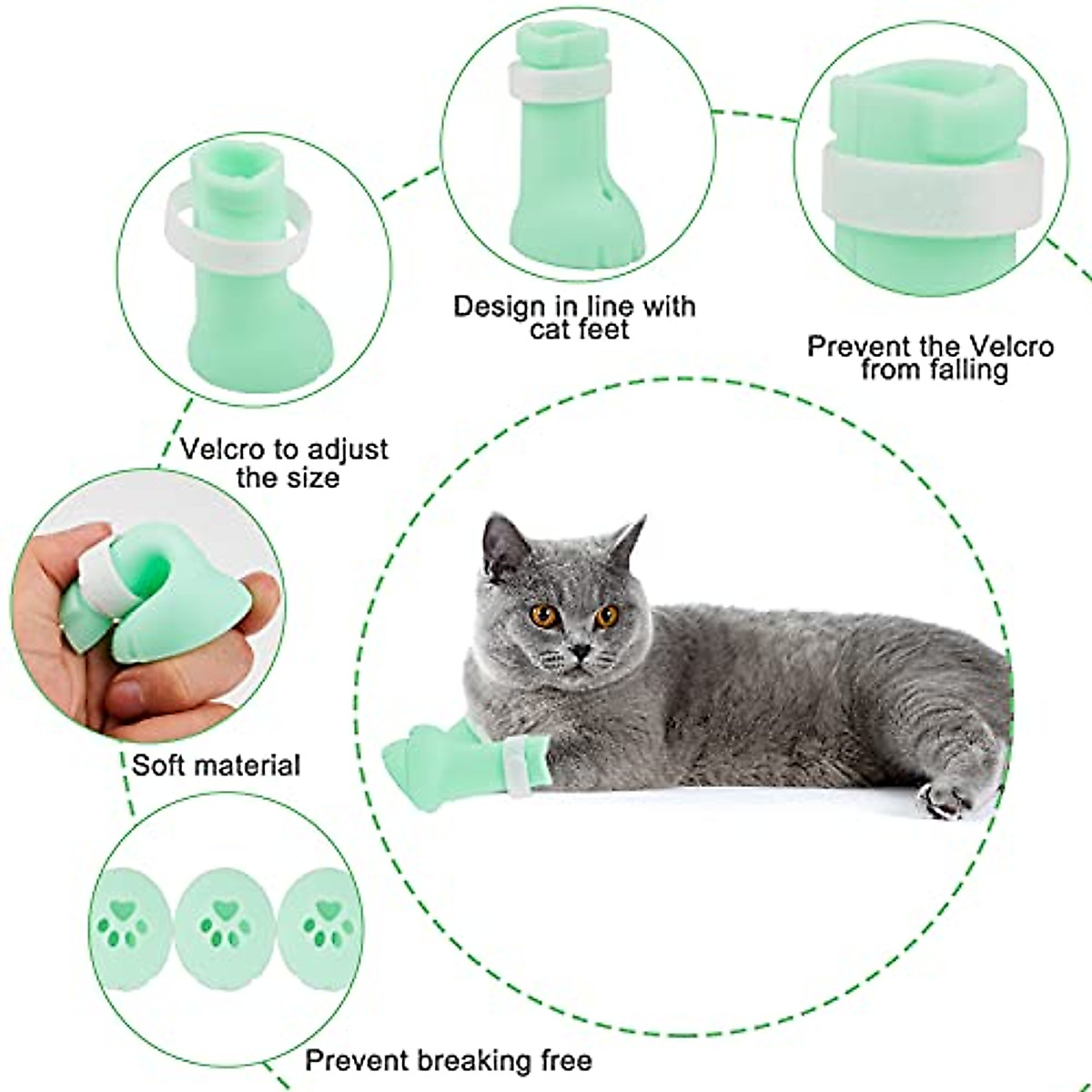 Design in line with cat feet

Prevent the Velcro from falling

Velcro to adjust the size

Soft material

Prevent breaking free