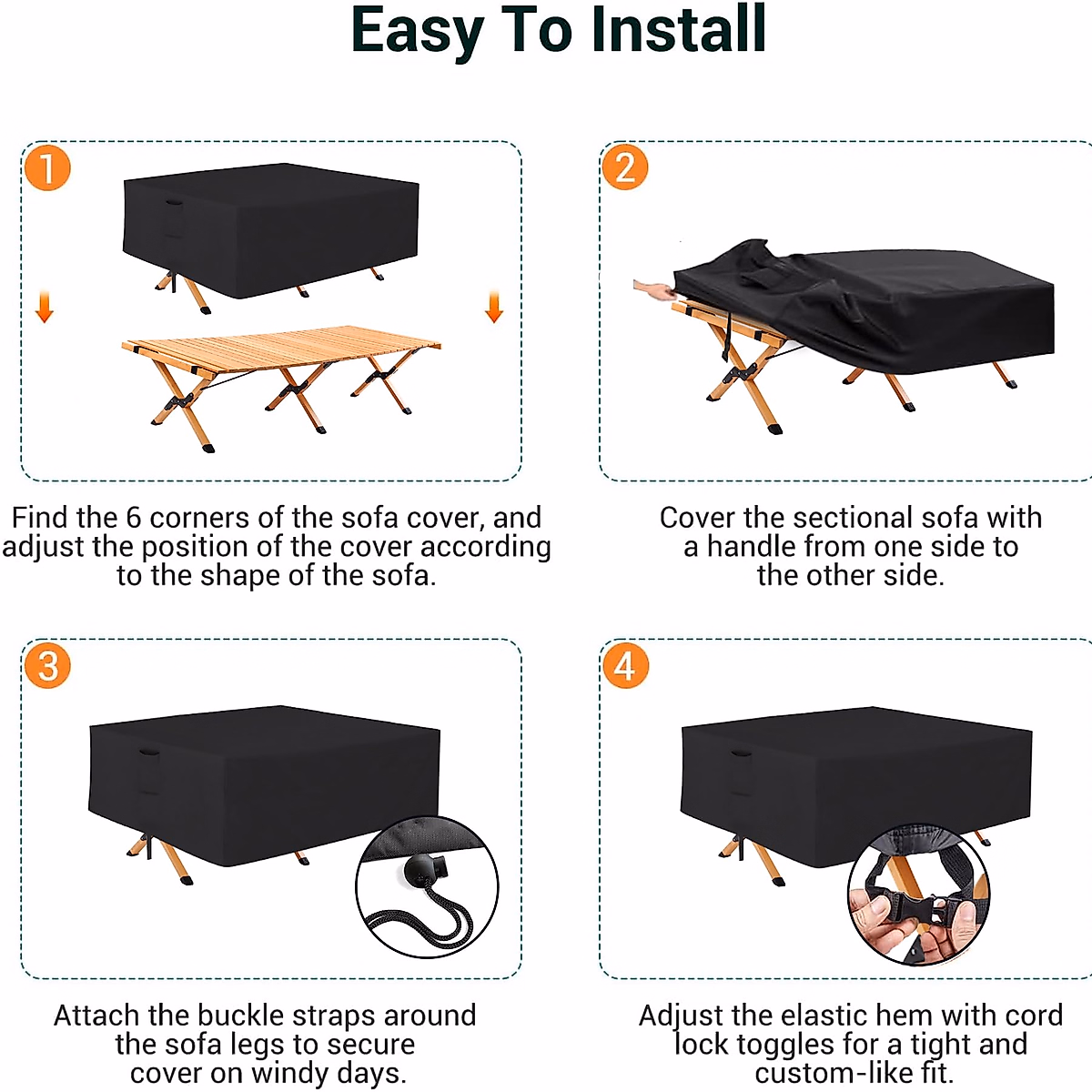 Easy To Install

1

Find the 6 corners of the sofa cover, and adjust the position of the cover according to the shape of the sofa.

2

Cover the sectional sofa with a handle from one side to the other side.

3

Attach the buckle straps around the sofa legs to secure cover on windy days.

4

Adjust the elastic hem with cord lock toggles for a tight and custom-like fit.