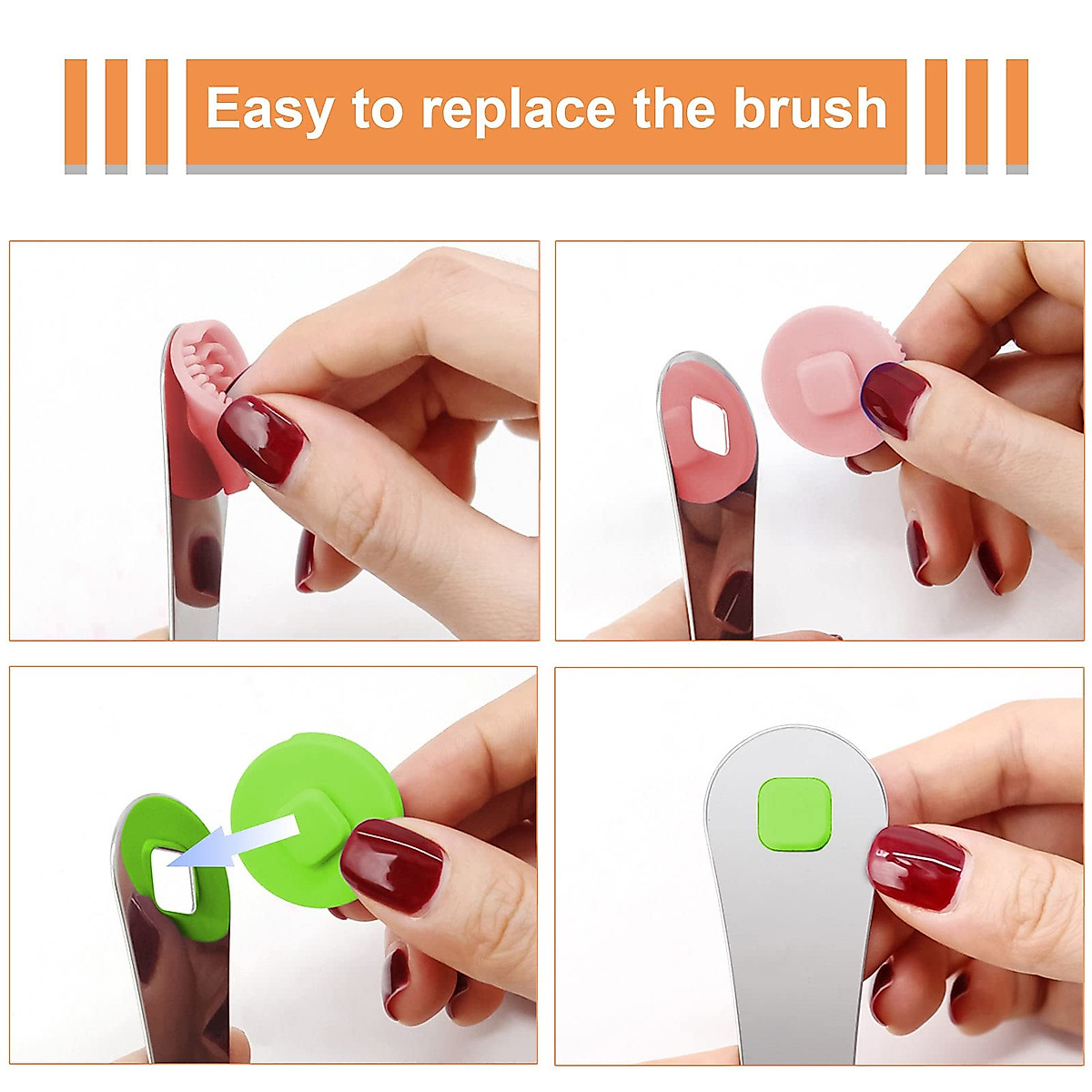 Easy to replace the brush