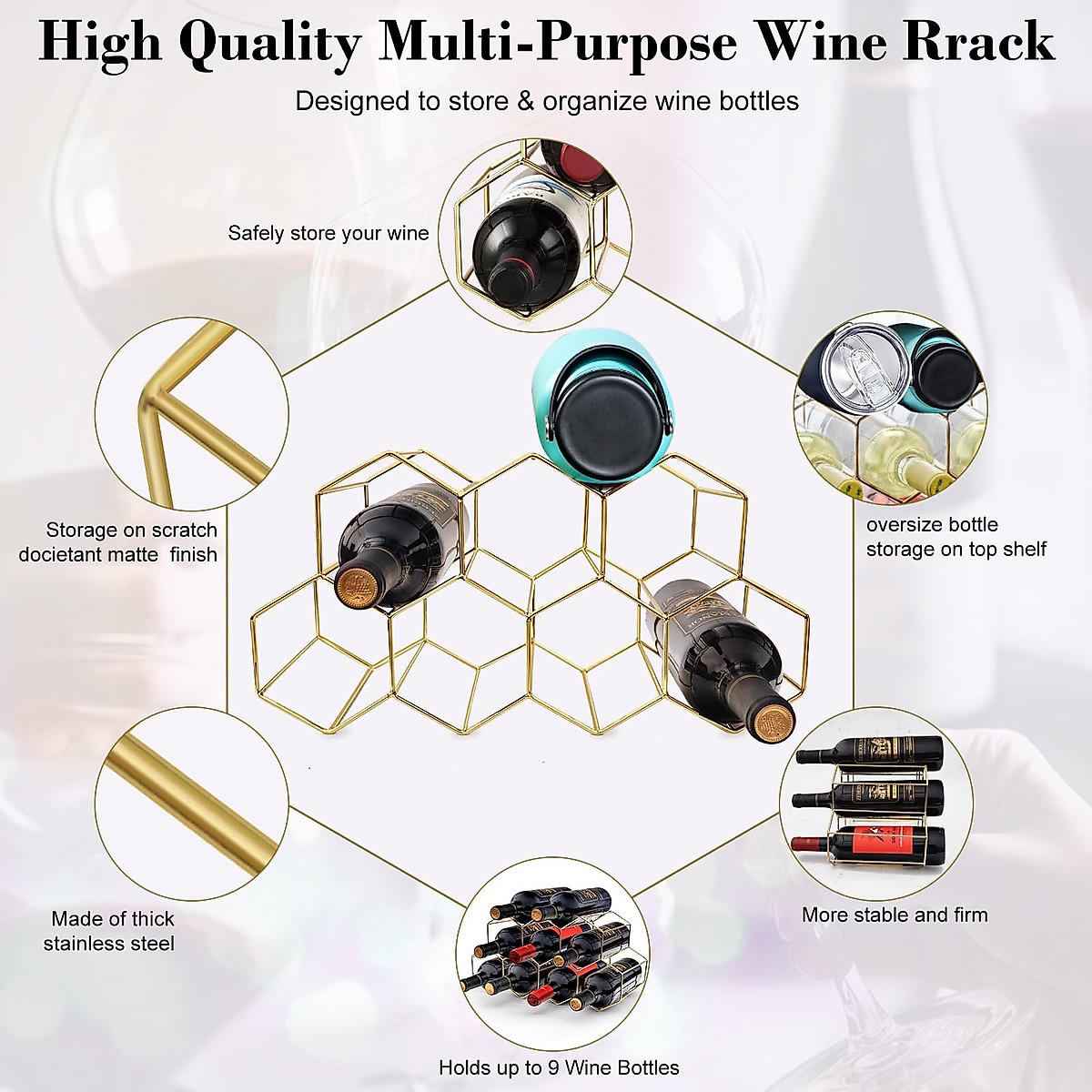 High Quality Multi-Purpose Wine Rrack

Designed to store & organize wine bottles

Safely store your wine

Storage on scratch docietant matte finish

oversize bottle storage on top shelf

Made of thick stainless steel

More stable and firm

Holds up to 9 Wine Bottles