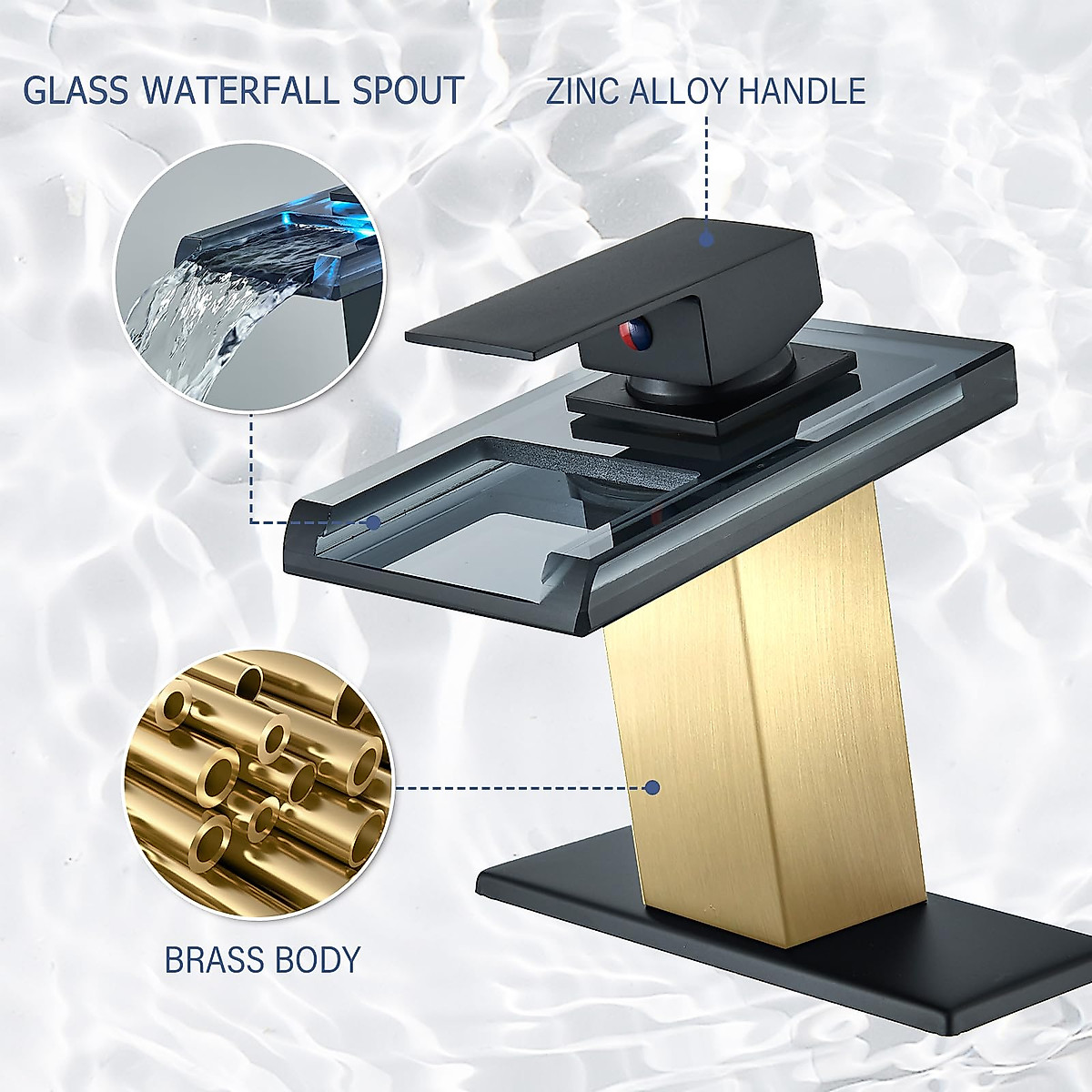 GLASS WATERFALL SPOUT

ZINC ALLOY HANDLE

BRASS BODY