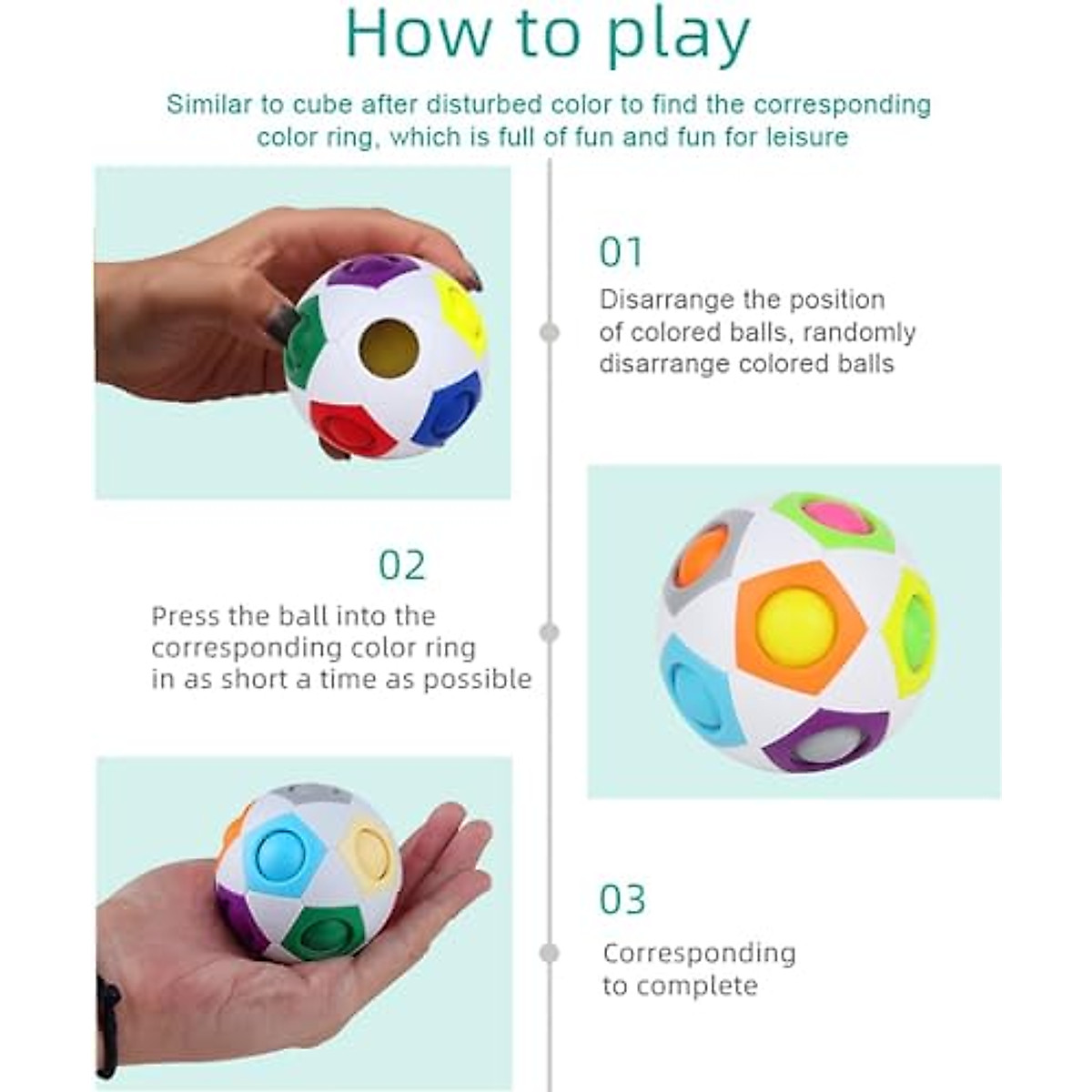 How to play

Similar to cube after disturbed color to find the corresponding color ring, which is full of fun and fun for leisure

01

Disarrange the position of colored balls, randomly disarrange colored balls

02

Press the ball into the corresponding color ring in as short a time as possible

03

Corresponding to complete