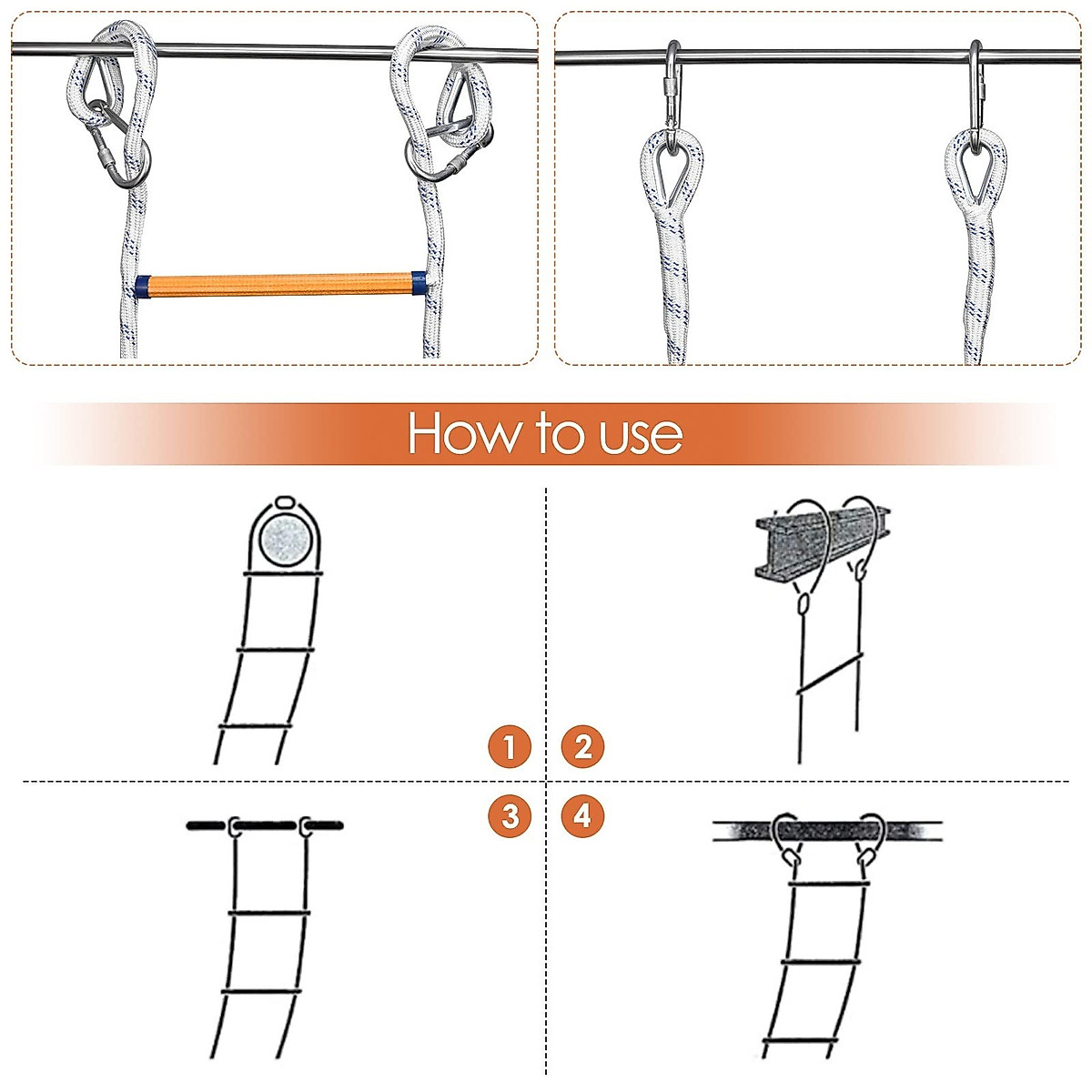 How to use

1
2
3
4