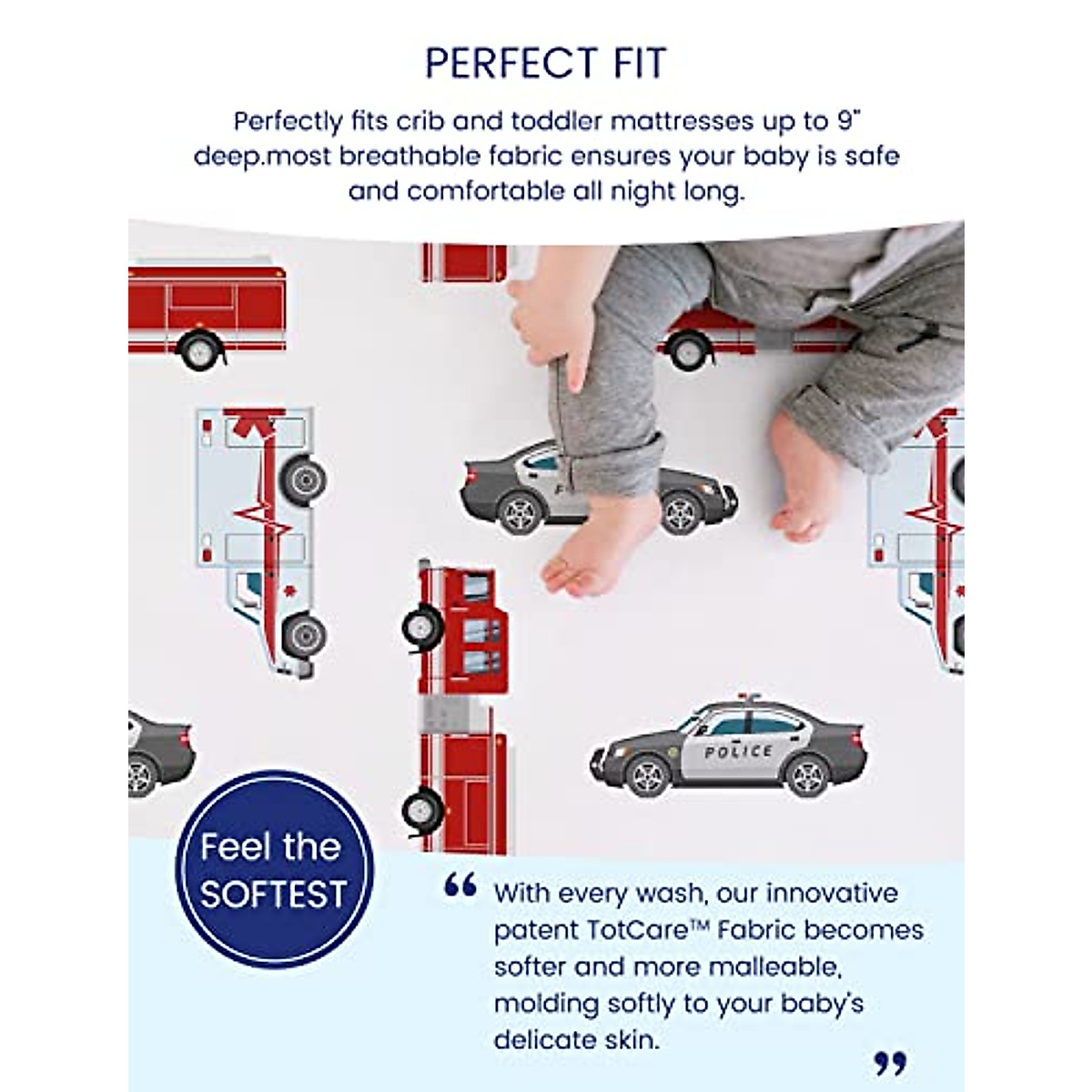 PERFECT FIT

Perfectly fits crib and toddler mattresses up to 9" deep.most breathable fabric ensures your baby is safe and comfortable all night long.

POLICE

Feel the SOFTEST

“ With every wash, our innovative patent TotCare™ Fabric becomes softer and more malleable, molding softly to your baby's delicate skin. ”