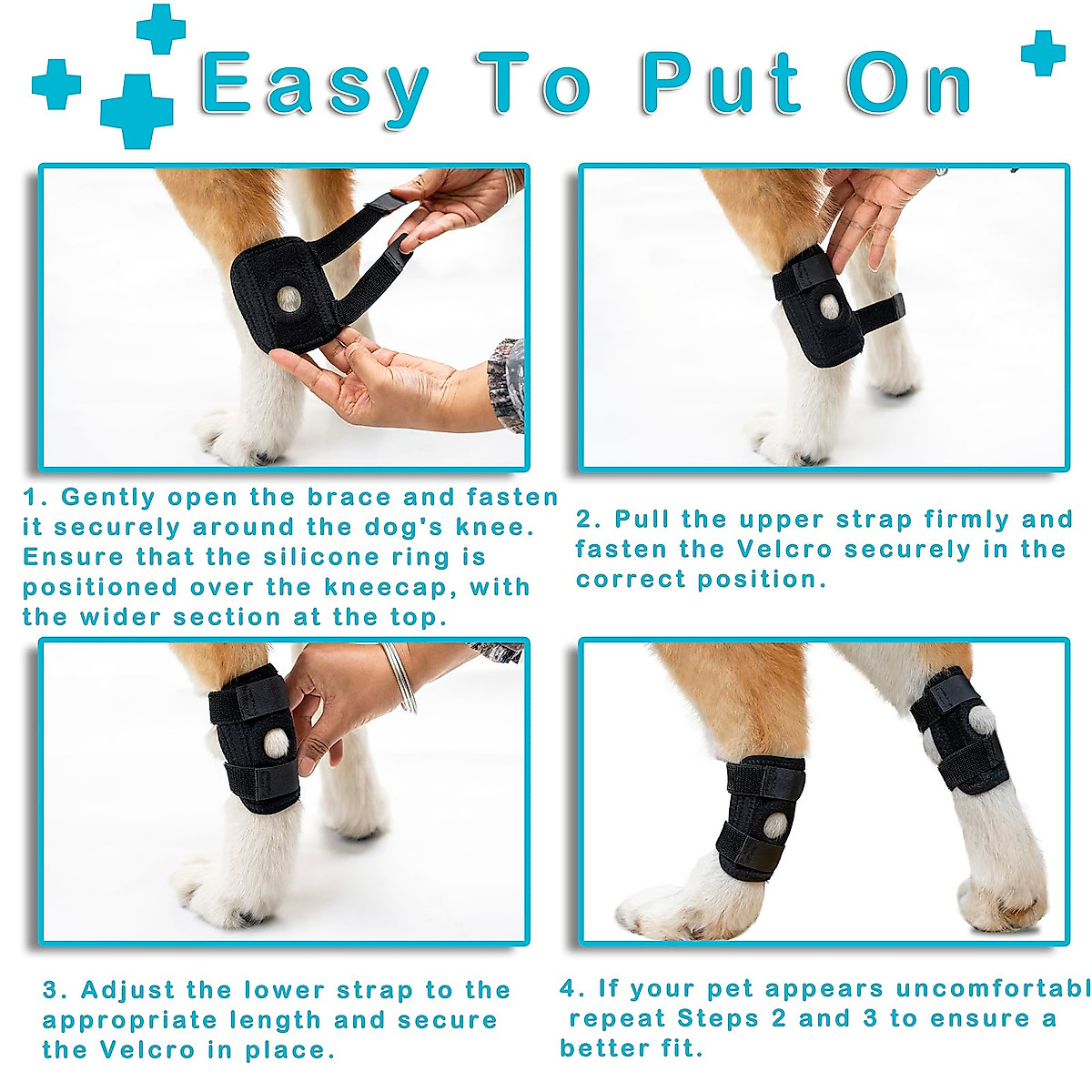 Easy To Put On

1. Gently open the brace and fasten it securely around the dog's knee. Ensure that the silicone ring is positioned over the kneecap, with the wider section at the top.

2. Pull the upper strap firmly and fasten the Velcro securely in the correct position.

3. Adjust the lower strap to the appropriate length and secure the Velcro in place.

4. If your pet appears uncomfortabl repeat Steps 2 and 3 to ensure a better fit.