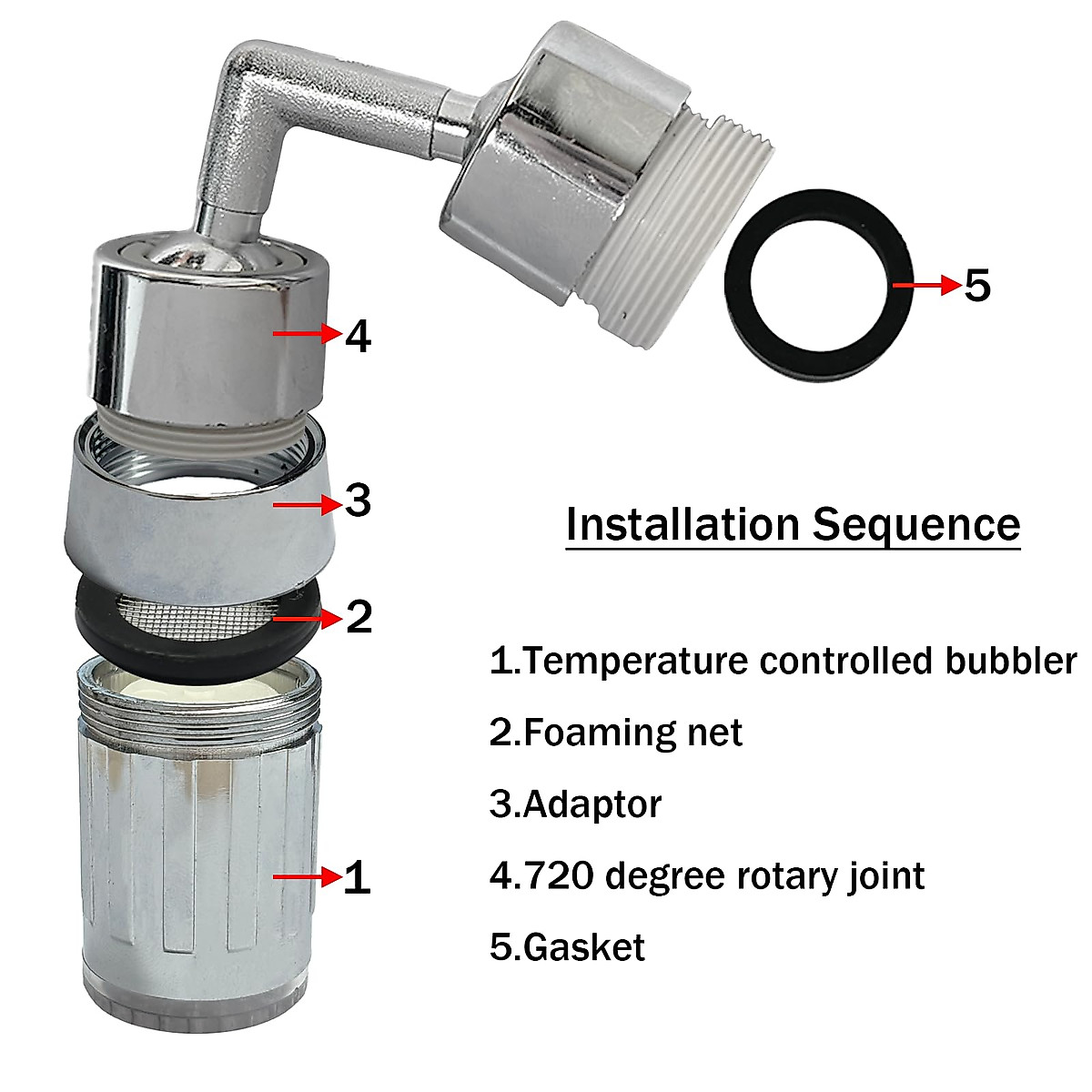 5

4

3

2

1

Installation Sequence

1.Temperature controlled bubbler

2.Foaming net

3.Adaptor

4.720 degree rotary joint

5.Gasket