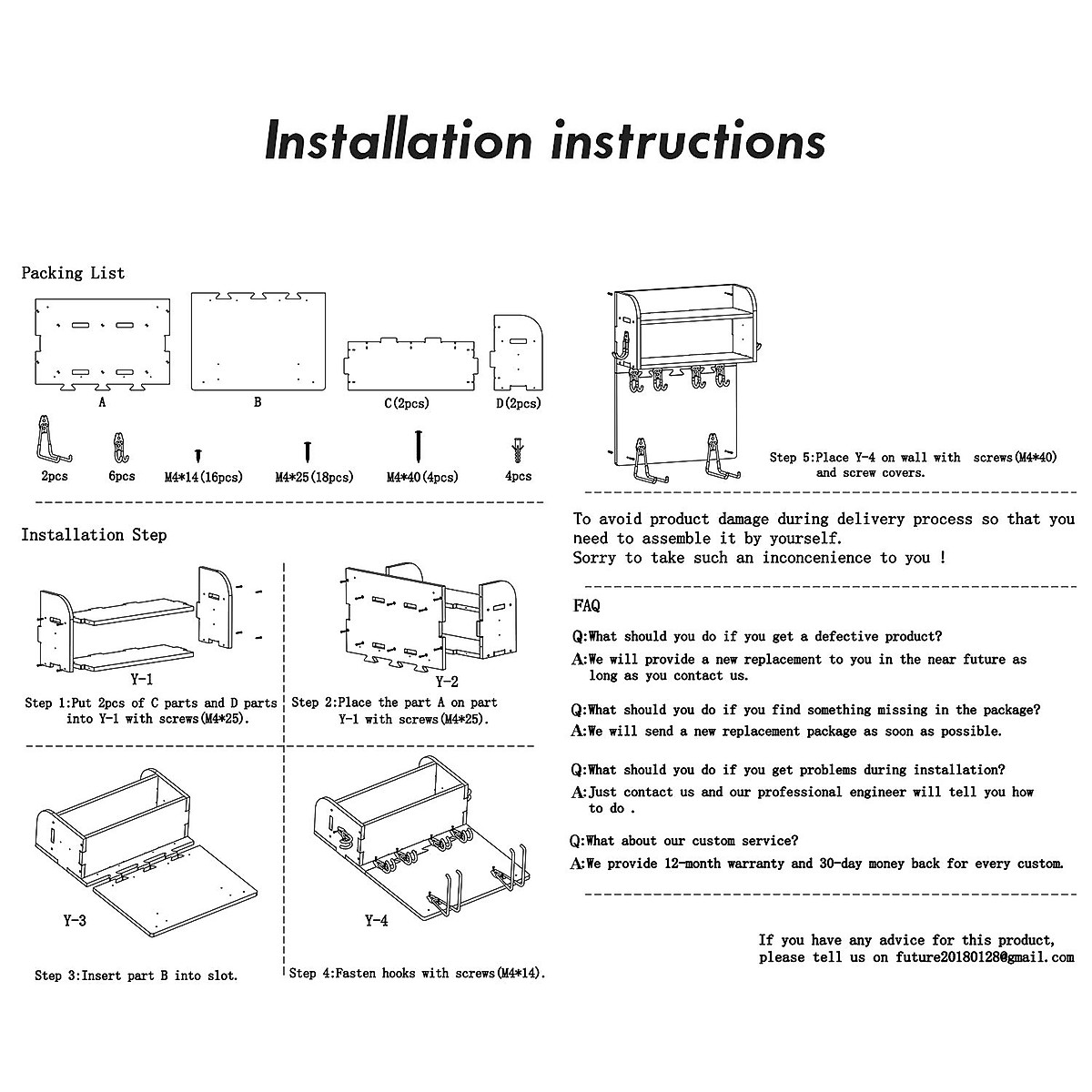 Installation instructions

Packing List

A

B

C(2pcs)

D(2pcs)

2pcs

6pcs

M4*14(16pcs)

M4*25(18pcs)

M4*40(4pcs)

4pcs

Installation Step

Y-1

Step 1:Put 2pcs of C parts and D parts into Y-1 with screws(M4*25).

Y-2

Step 2:Place the part A on part Y-1 with screws(M4*25).

Y-3

Step 3:Insert part B into slot.

Y-4

Step 4:Fasten hooks with screws(M4*14).

Step 5:Place Y-4 on wall with screws(M4*40) and screw covers.

To avoid product damage during delivery process so that you need to assemble it by yourself.
Sorry to take such an inconcenience to you !

FAQ

Q:What should you do if you get a defective product?
A:We will provide a new replacement to you in the near future as long as you contact us.

Q:What should you do if you find something missing in the package?
A:We will send a new replacement package as soon as possible.

Q:What should you do if you get problems during installation?
A:Just contact us and our professional engineer will tell you how to do .

Q:What about our custom service?
A:We provide 12-month warranty and 30-day money back for every custom.

If you have any advice for this product, please tell us on future20180128@gmail.com