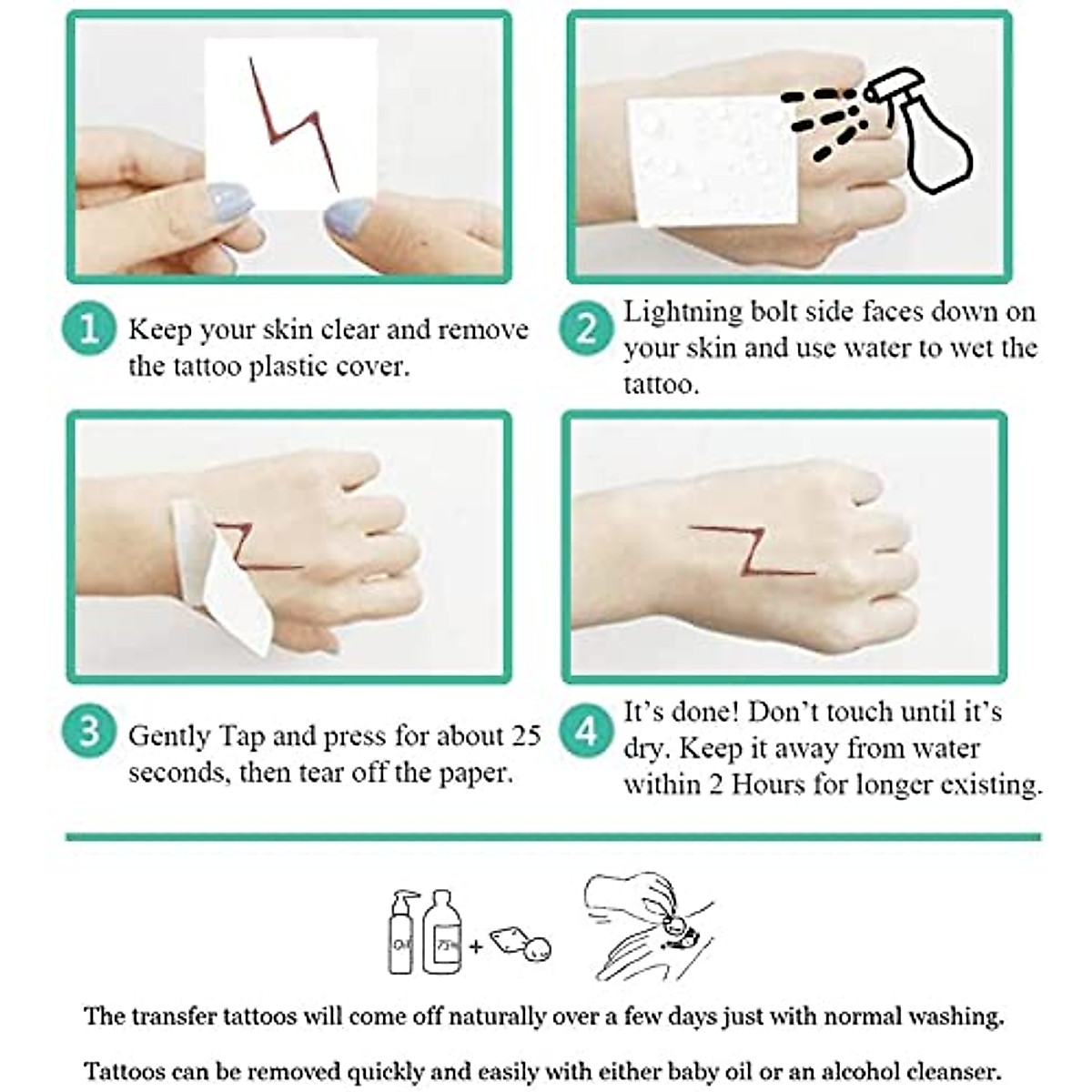 1 Keep your skin clear and remove the tattoo plastic cover.

2 Lightning bolt side faces down on your skin and use water to wet the tattoo.

3 Gently Tap and press for about 25 seconds, then tear off the paper.

4 It's done! Don't touch until it's dry. Keep it away from water within 2 Hours for longer existing.

Oil

75%

+

The transfer tattoos will come off naturally over a few days just with normal washing.

Tattoos can be removed quickly and easily with either baby oil or an alcohol cleanser.