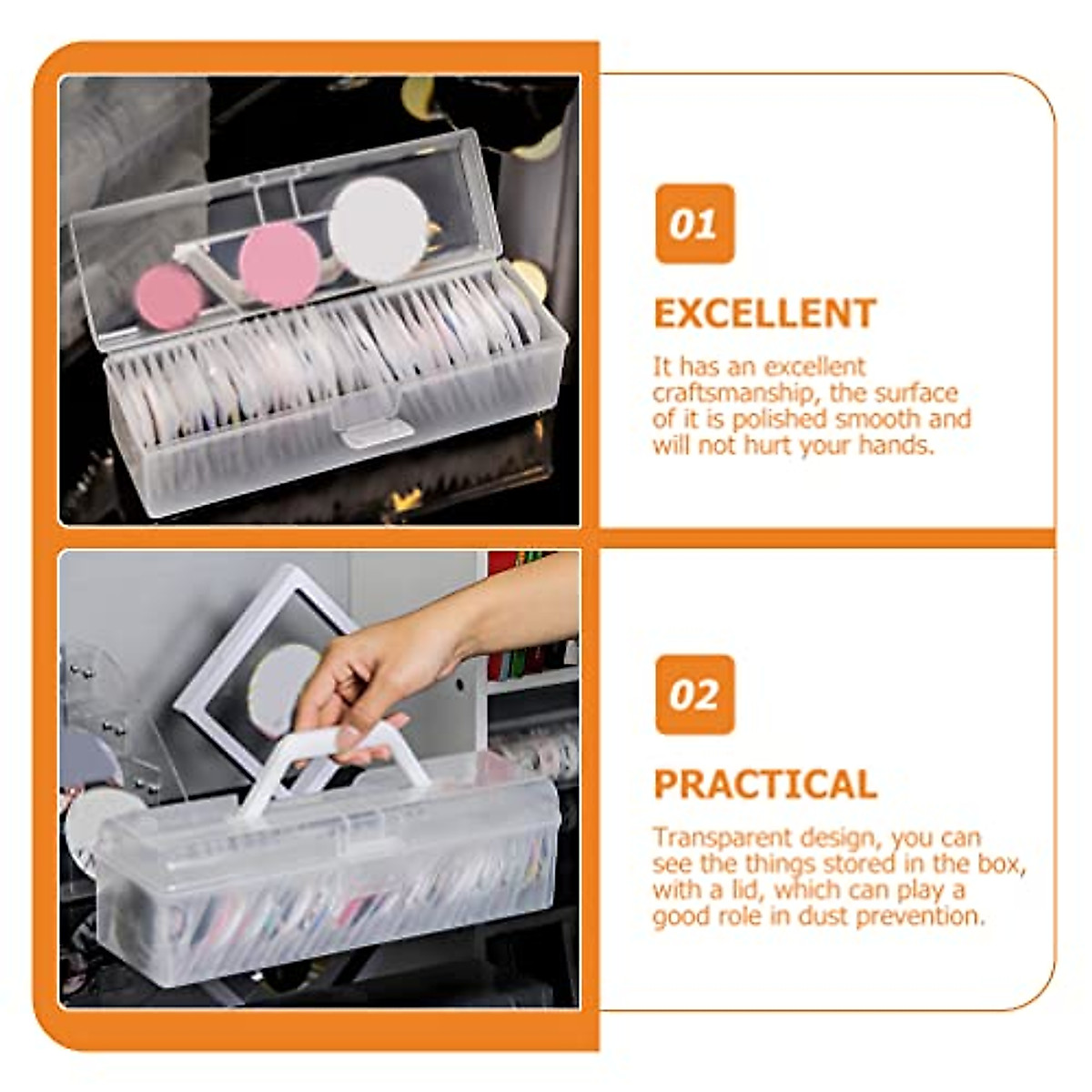 01

EXCELLENT

It has an excellent craftsmanship, the surface of it is polished smooth and will not hurt your hands.

02

PRACTICAL

Transparent design, you can see the things stored in the box, with a lid, which can play a good role in dust prevention.