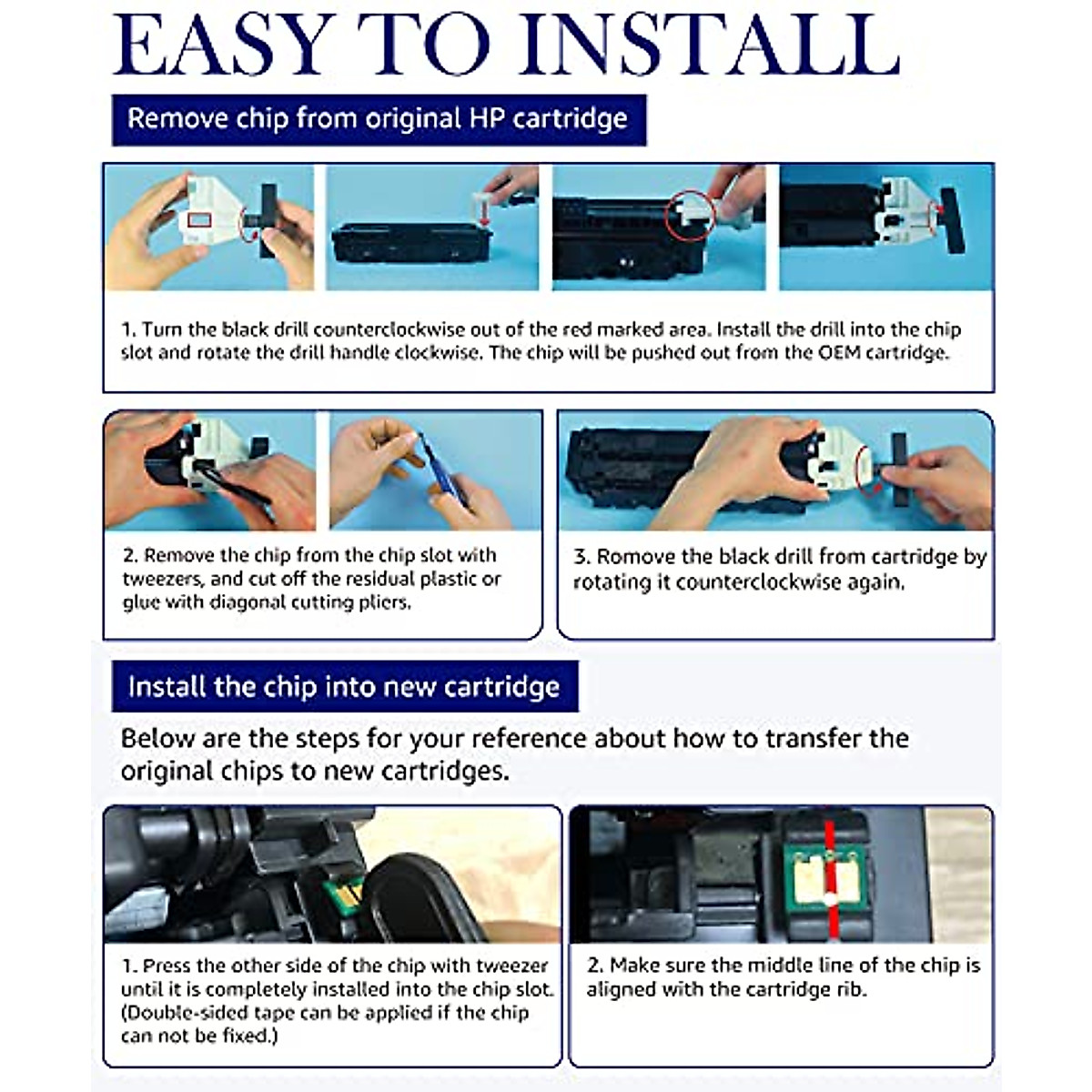 EASY TO INSTALL

Remove chip from original HP cartridge

1. Turn the black drill counterclockwise out of the red marked area. Install the drill into the chip slot and rotate the drill handle clockwise. The chip will be pushed out from the OEM cartridge.

2. Remove the chip from the chip slot with tweezers, and cut off the residual plastic or glue with diagonal cutting pliers.

3. Romove the black drill from cartridge by rotating it counterclockwise again.

Install the chip into new cartridge

Below are the steps for your reference about how to transfer the original chips to new cartridges.

1. Press the other side of the chip with tweezer until it is completely installed into the chip slot. (Double-sided tape can be applied if the chip can not be fixed.)

2. Make sure the middle line of the chip is aligned with the cartridge rib.