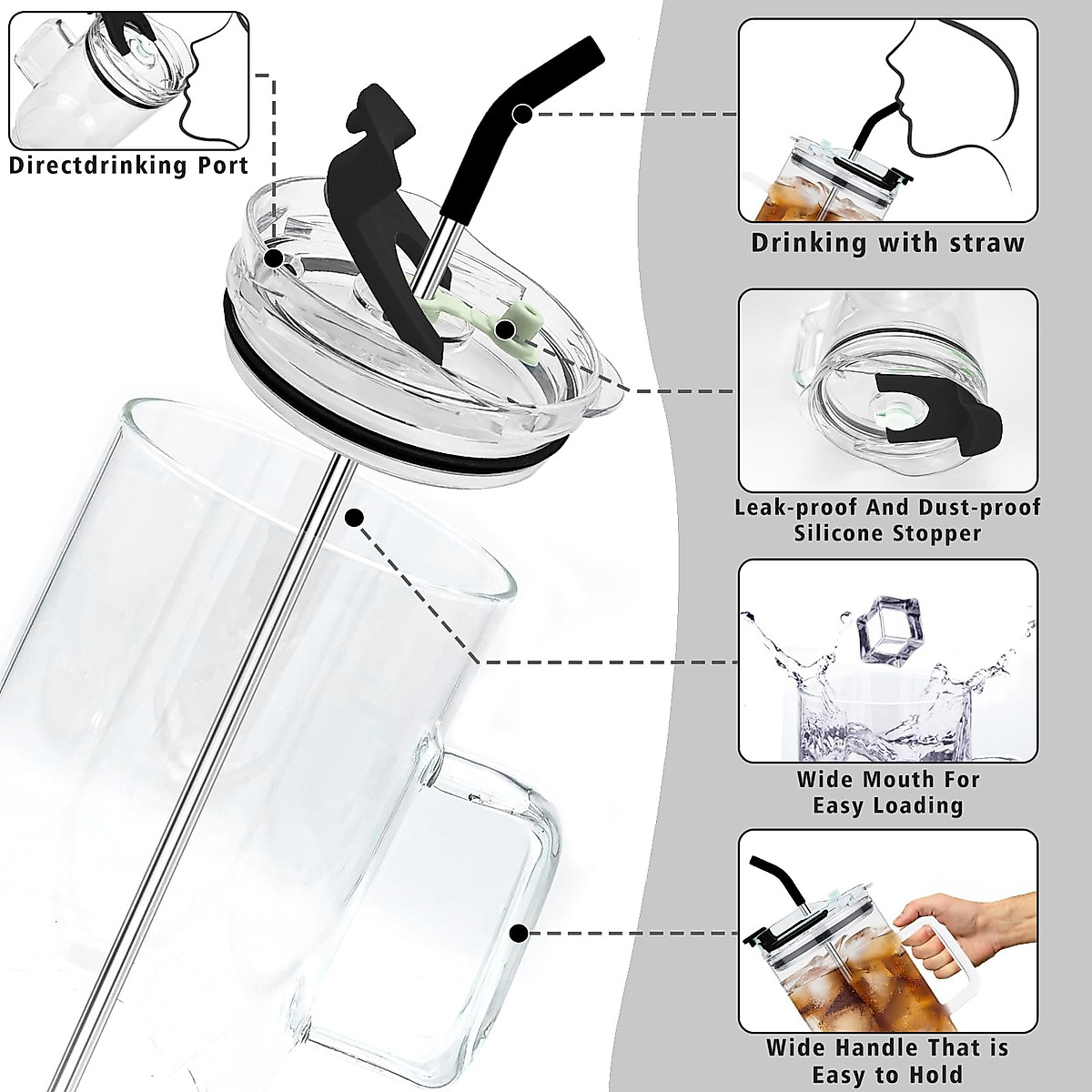 Directdrinking Port

Drinking with straw

Leak-proof And Dust-proof Silicone Stopper

Wide Mouth For Easy Loading

Wide Handle That is Easy to Hold