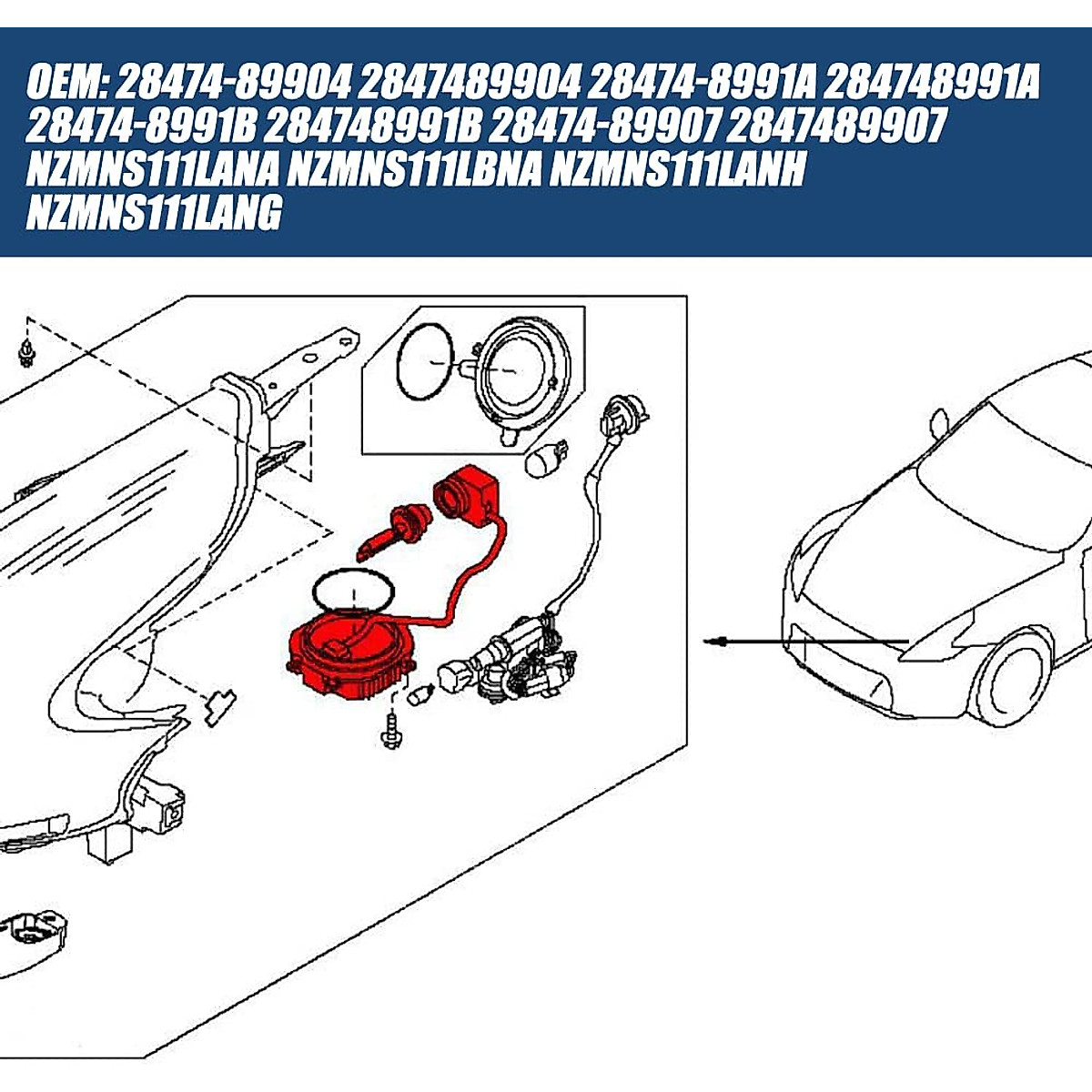 OEM: 28474-89904 2847489904 28474-8991A 284748991A 28474-8991B 284748991B 28474-89907 2847489907 NZMNS111LANA NZMNS111LBNA NZMNS111LANH NZMNS111LANG