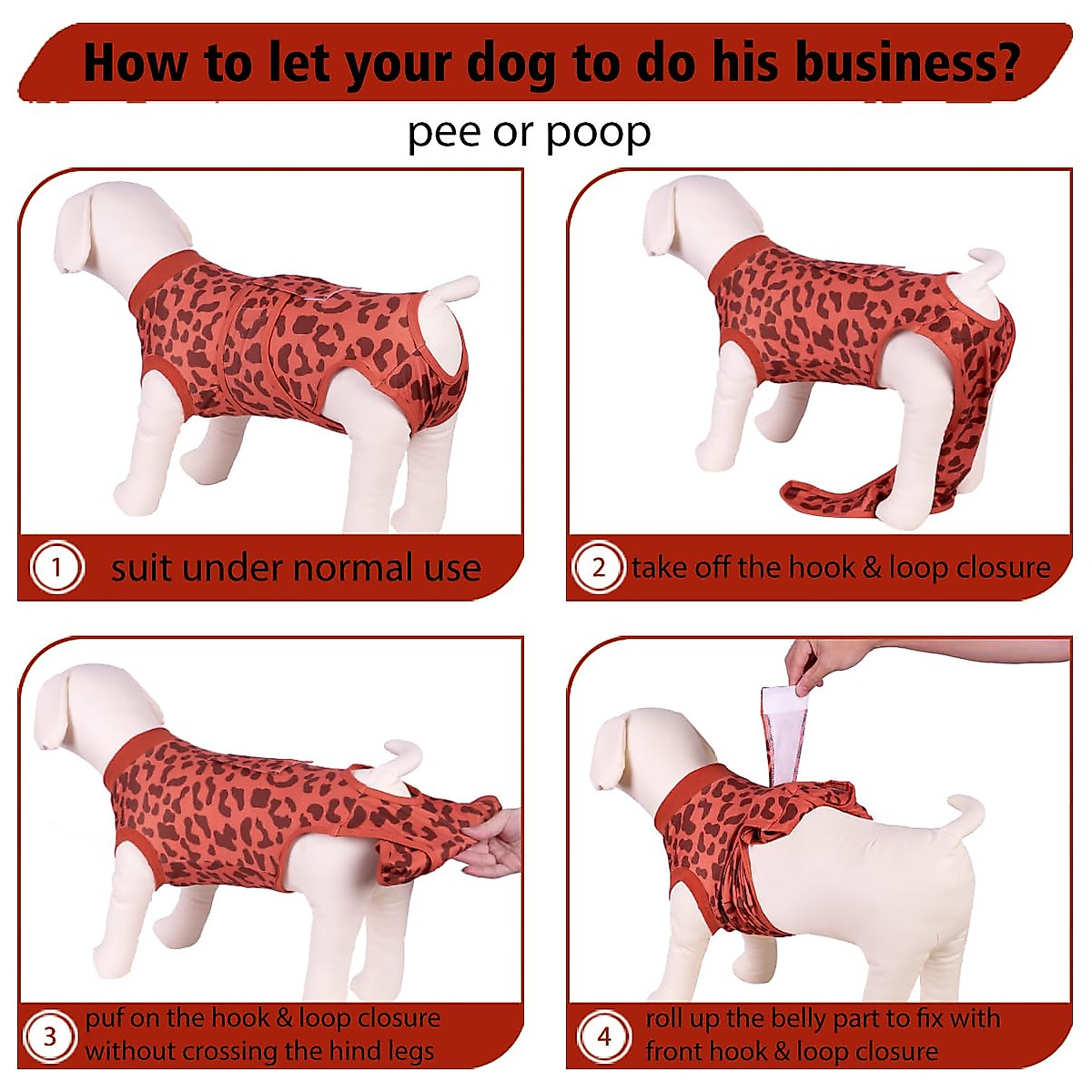 How to let your dog to do his business?

pee or poop

1 suit under normal use

2 take off the hook & loop closure

3 puf on the hook & loop closure without crossing the hind legs

4 roll up the belly part to fix with front hook & loop closure