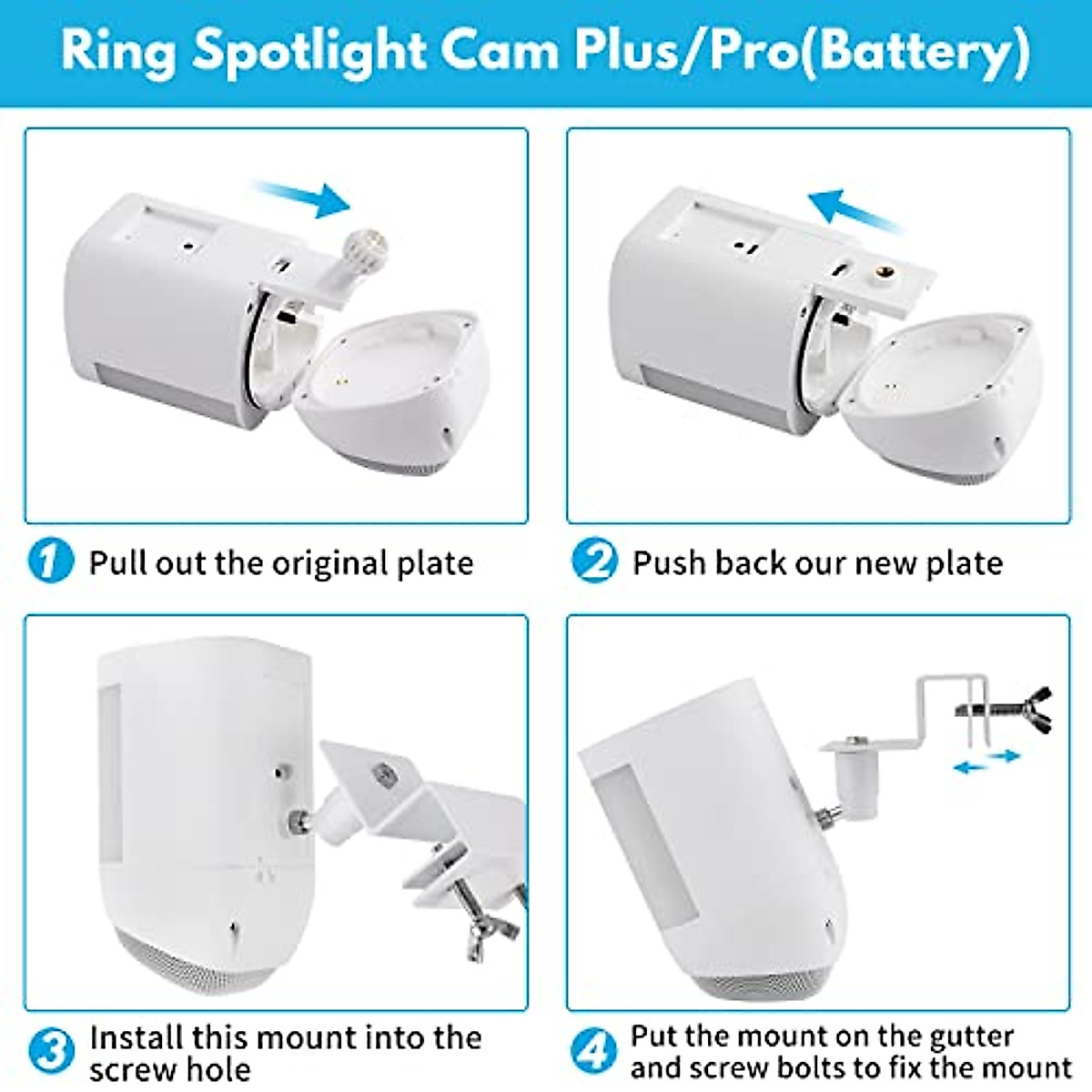 Ring Spotlight Cam Plus/Pro(Battery)

1 Pull out the original plate

2 Push back our new plate

3 Install this mount into the screw hole

4 Put the mount on the gutter and screw bolts to fix the mount