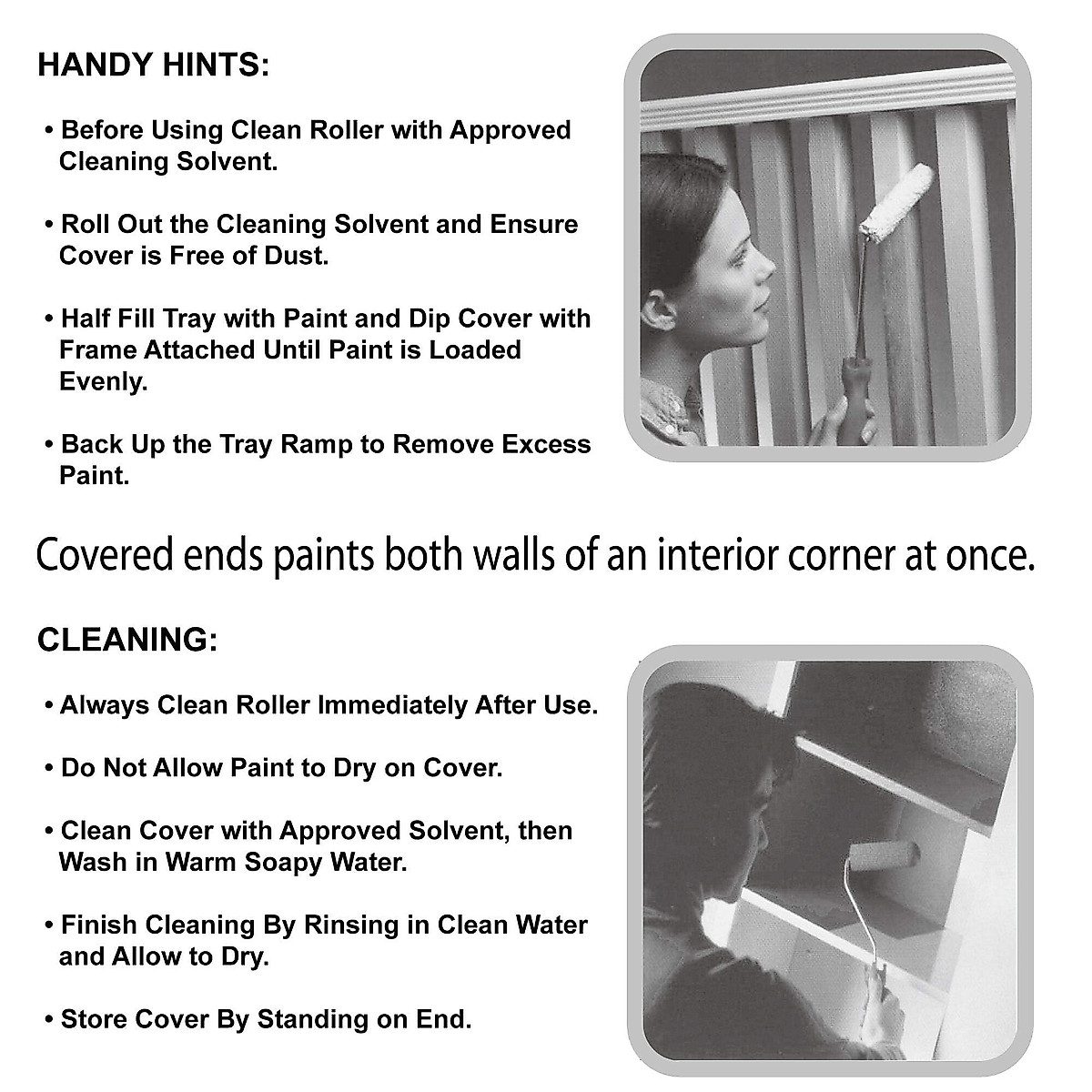 HANDY HINTS:

• Before Using Clean Roller with Approved Cleaning Solvent.

• Roll Out the Cleaning Solvent and Ensure Cover is Free of Dust.

• Half Fill Tray with Paint and Dip Cover with Frame Attached Until Paint is Loaded Evenly.

• Back Up the Tray Ramp to Remove Excess Paint.

Covered ends paints both walls of an interior corner at once.

CLEANING:

• Always Clean Roller Immediately After Use.

• Do Not Allow Paint to Dry on Cover.

• Clean Cover with Approved Solvent, then Wash in Warm Soapy Water.

• Finish Cleaning By Rinsing in Clean Water and Allow to Dry.

• Store Cover By Standing on End.