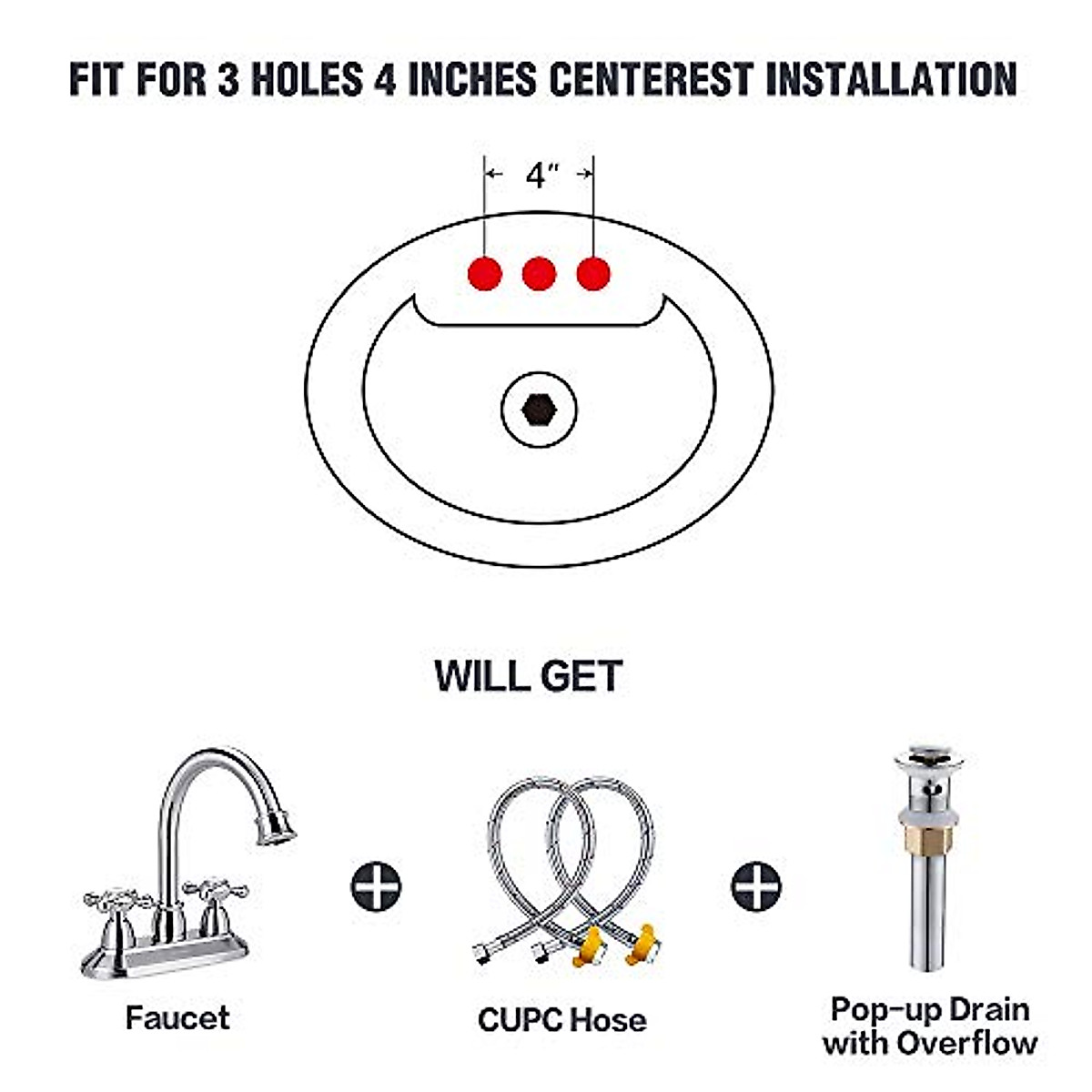 FIT FOR 3 HOLES 4 INCHES CENTEREST INSTALLATION

4"

WILL GET

Faucet

CUPC Hose

Pop-up Drain with Overflow