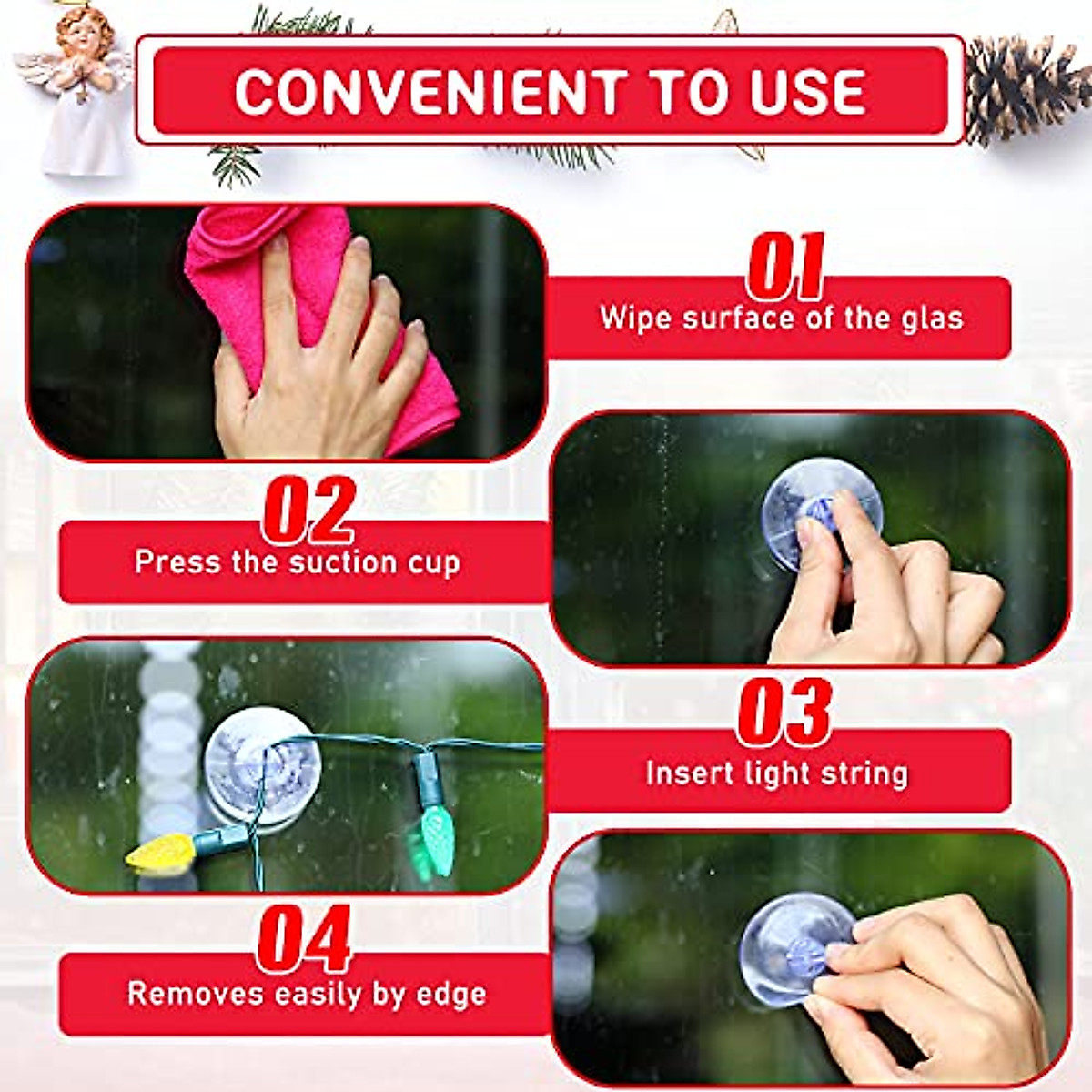 CONVENIENT TO USE

01
Wipe surface of the glas

02
Press the suction cup

03
Insert light string

04
Removes easily by edge