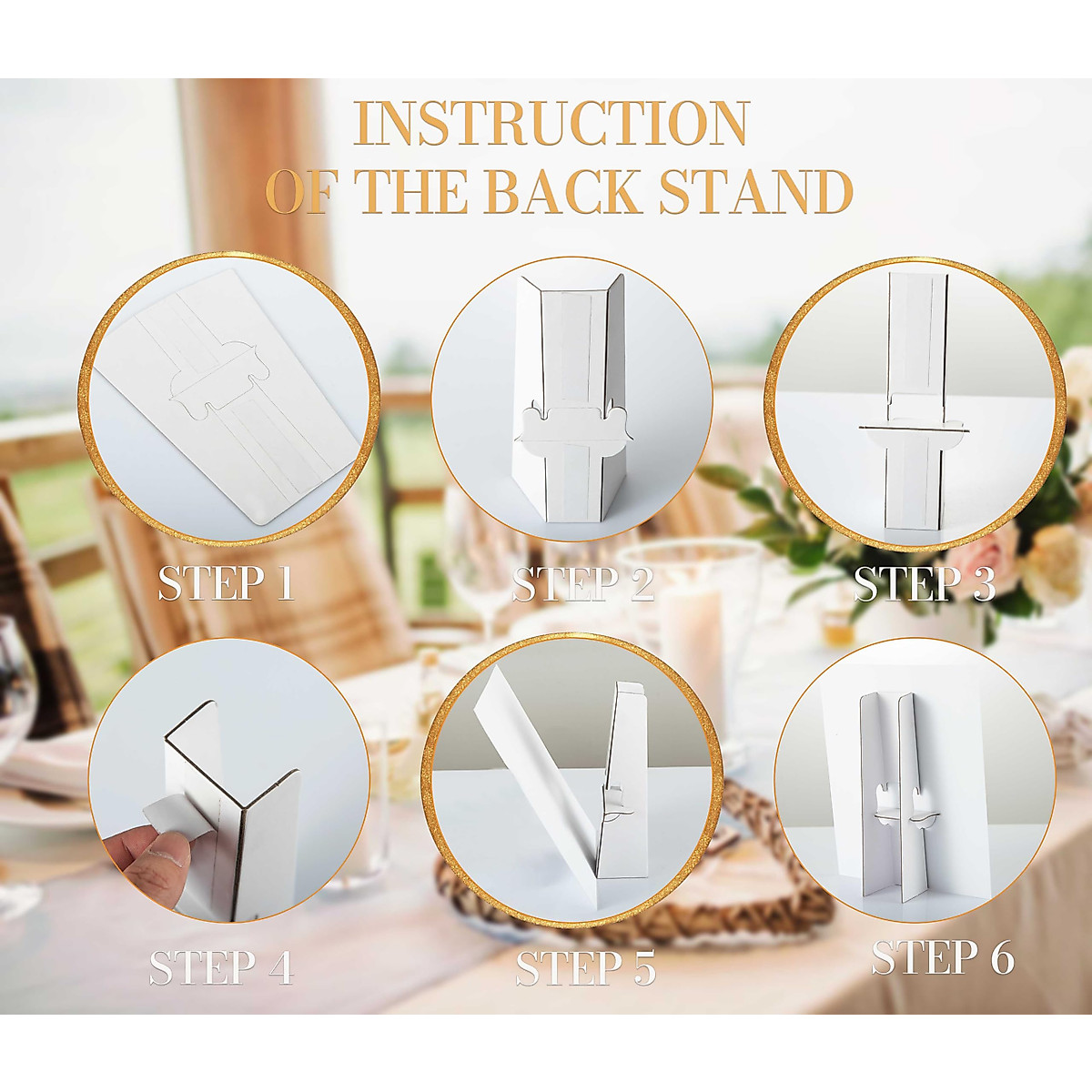 INSTRUCTION
OF THE BACK STAND

STEP 1

STEP 2

STEP 3

STEP 4

STEP 5

STEP 6