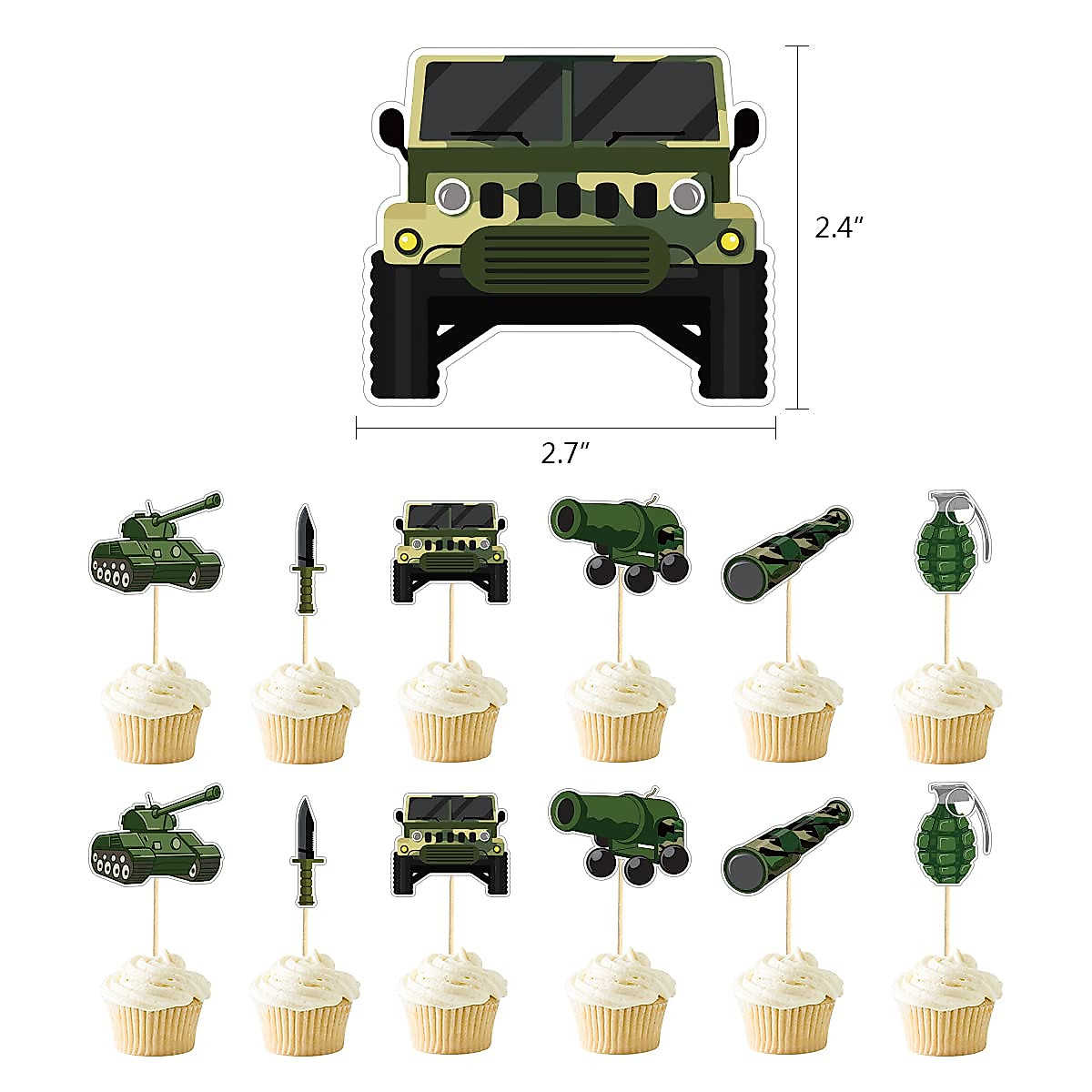 2.4″

2.7″