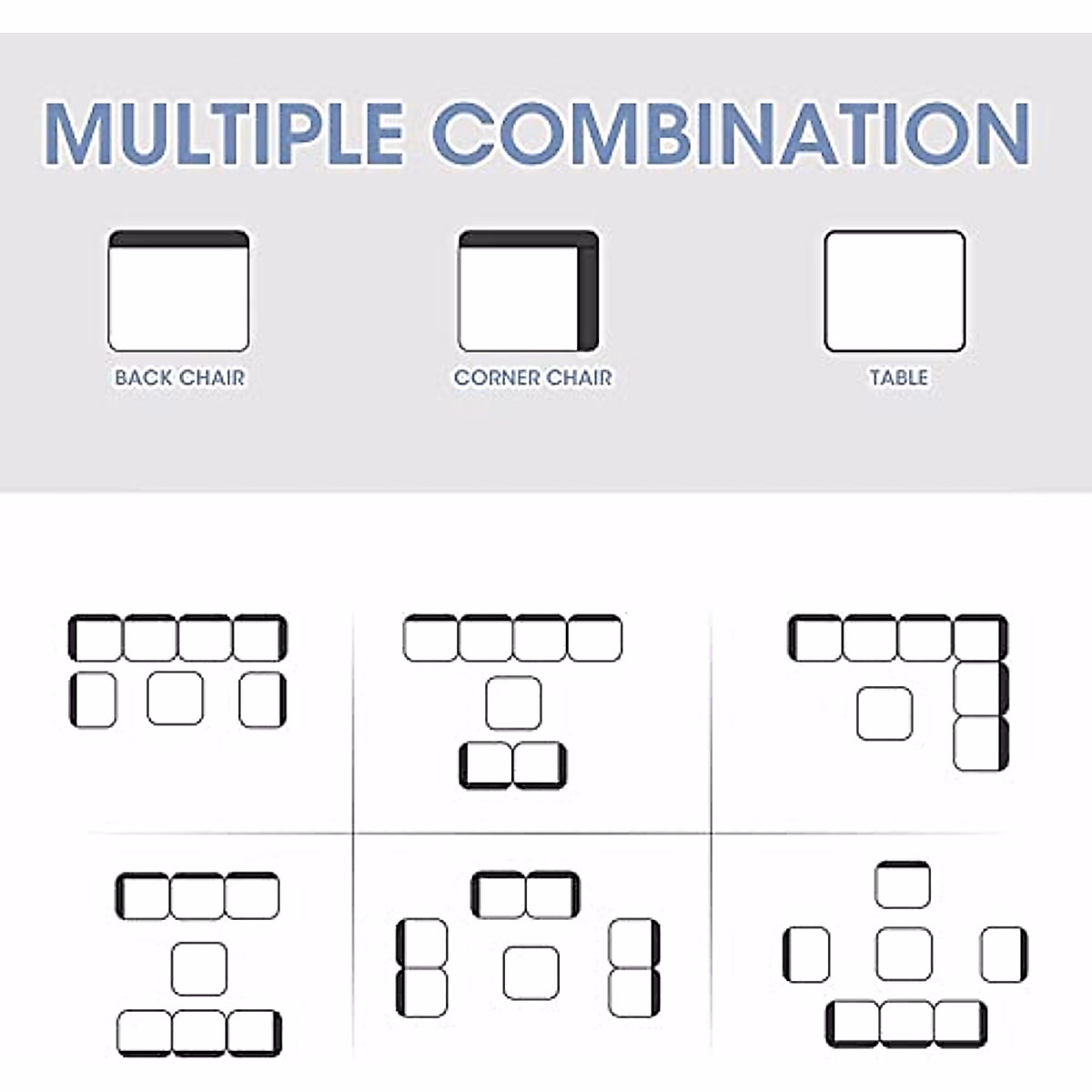 MULTIPLE COMBINATION

BACK CHAIR

CORNER CHAIR

TABLE