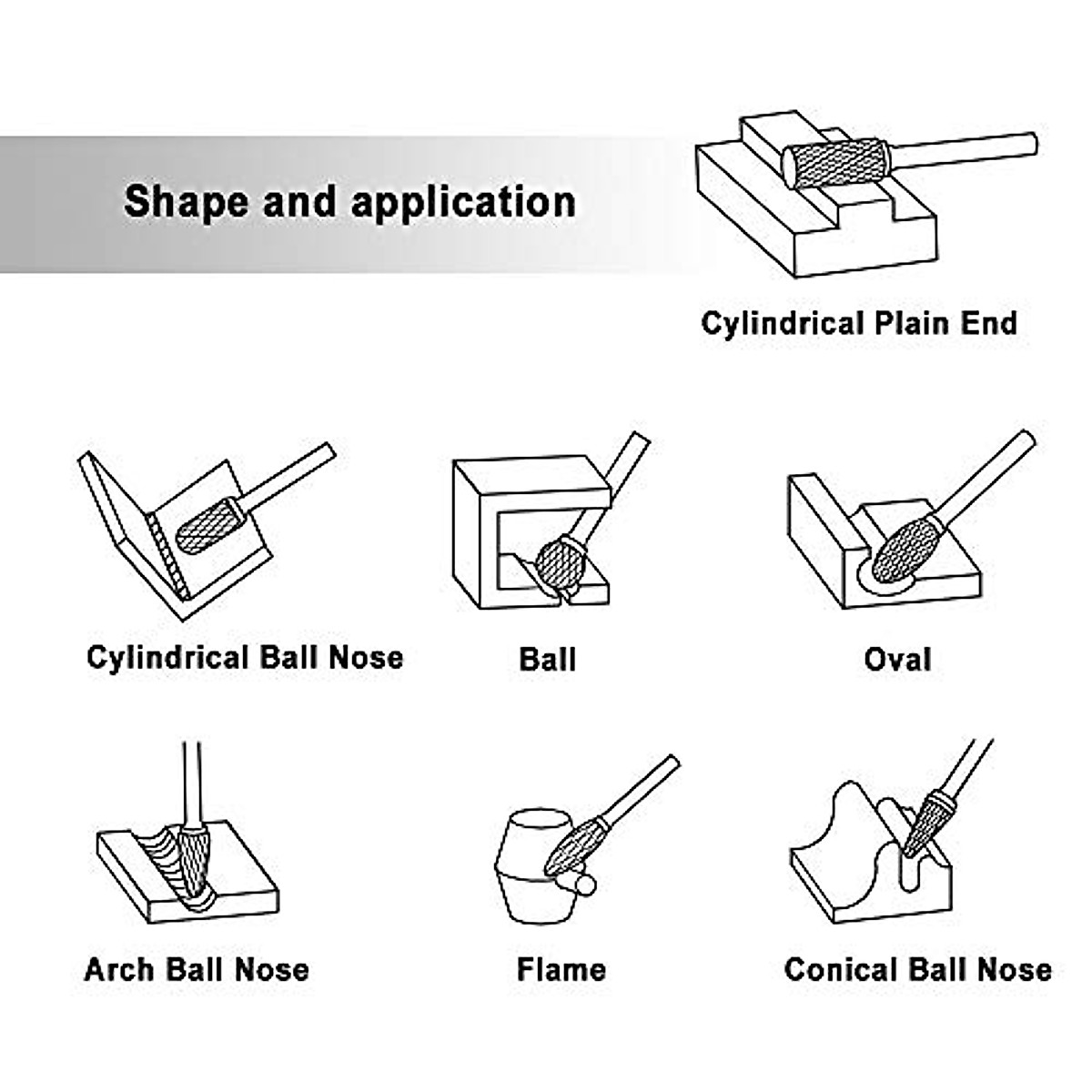 Shape and application

Cylindrical Plain End

Cylindrical Ball Nose

Ball

Oval

Arch Ball Nose

Flame

Conical Ball Nose