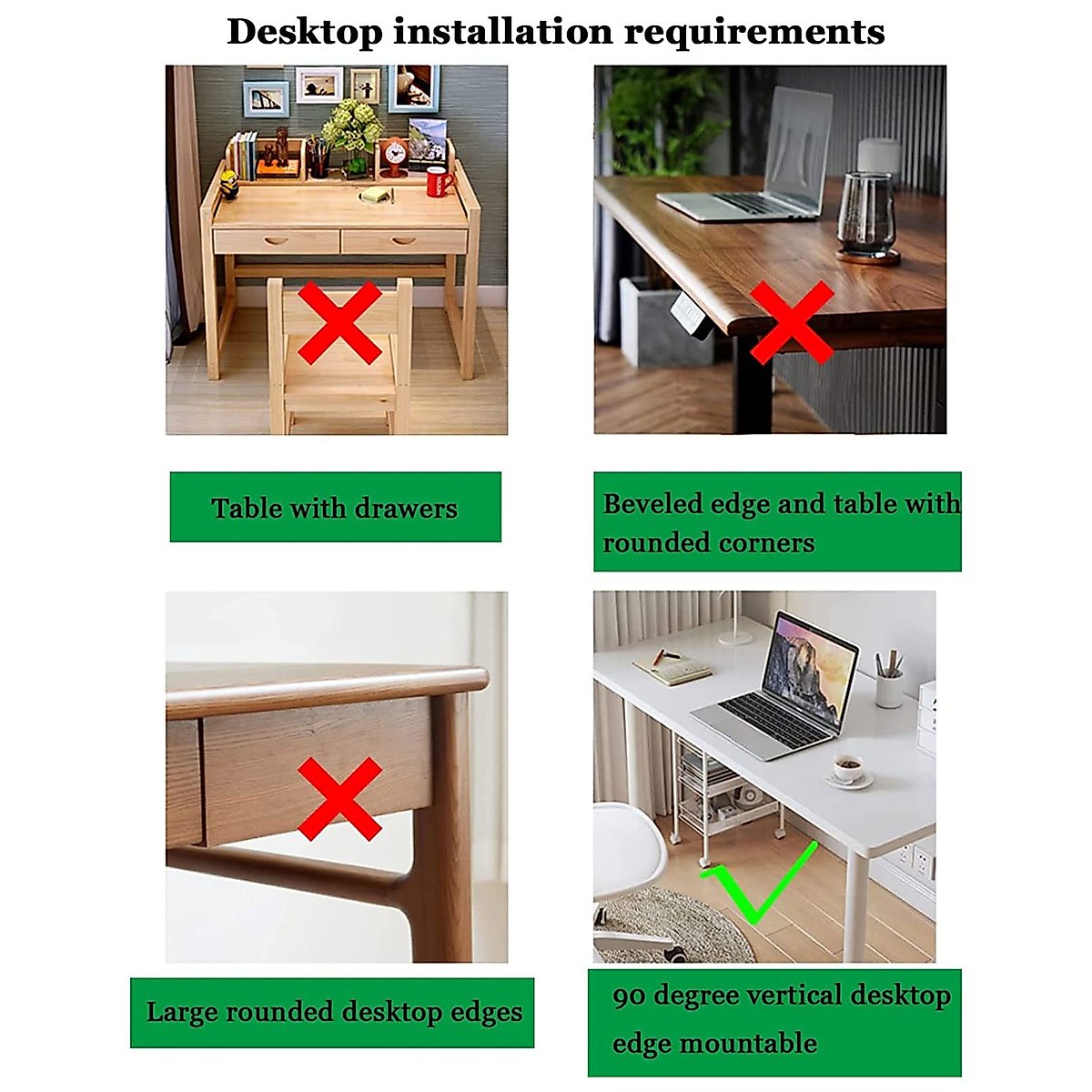 Desktop installation requirements

Table with drawers

Beveled edge and table with rounded corners

Large rounded desktop edges

90 degree vertical desktop edge mountable