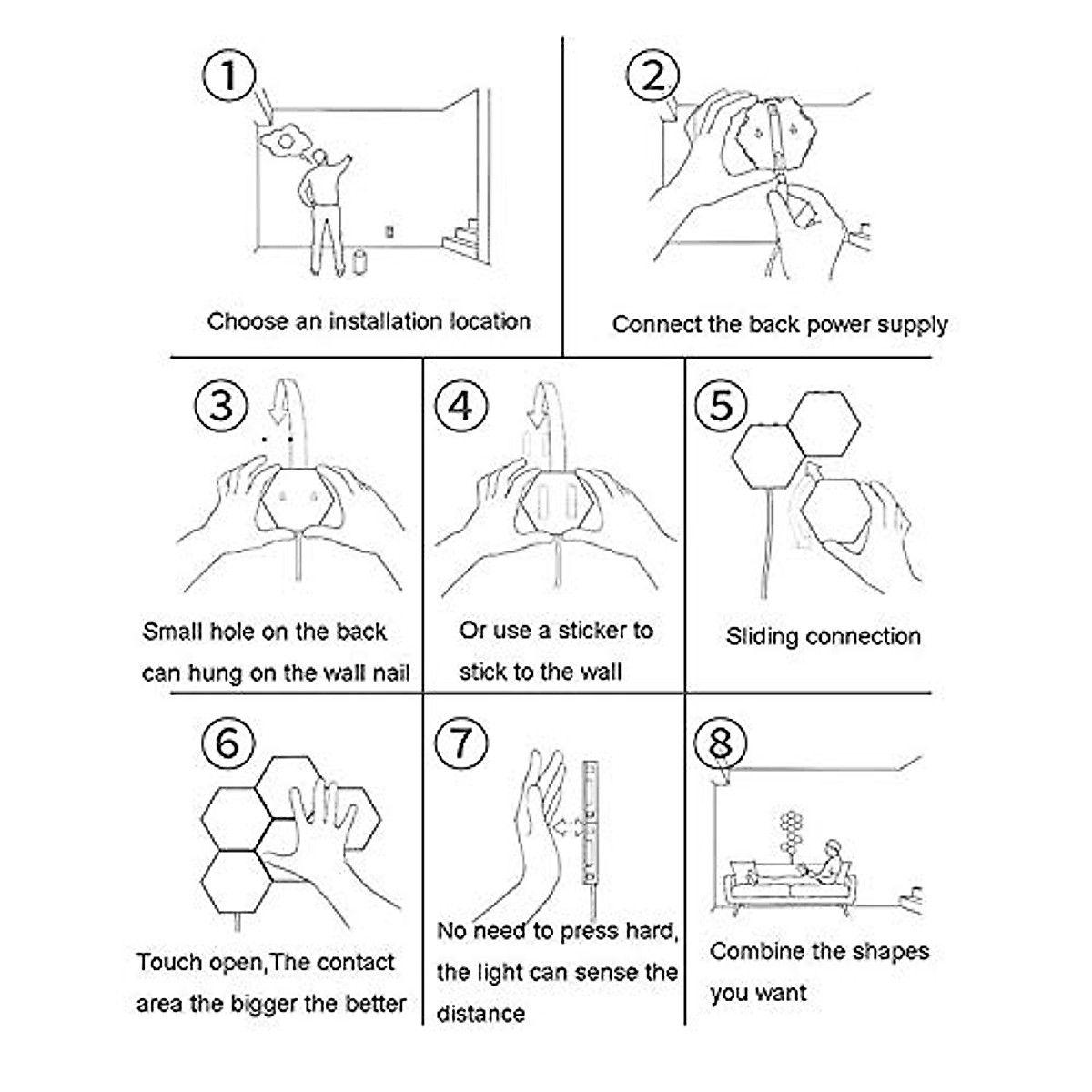 1

Choose an installation location

2

Connect the back power supply

3

Small hole on the back can hung on the wall nail

4

Or use a sticker to stick to the wall

5

Sliding connection

6

Touch open,The contact area the bigger the better

7

No need to press hard, the light can sense the distance

8

Combine the shapes you want