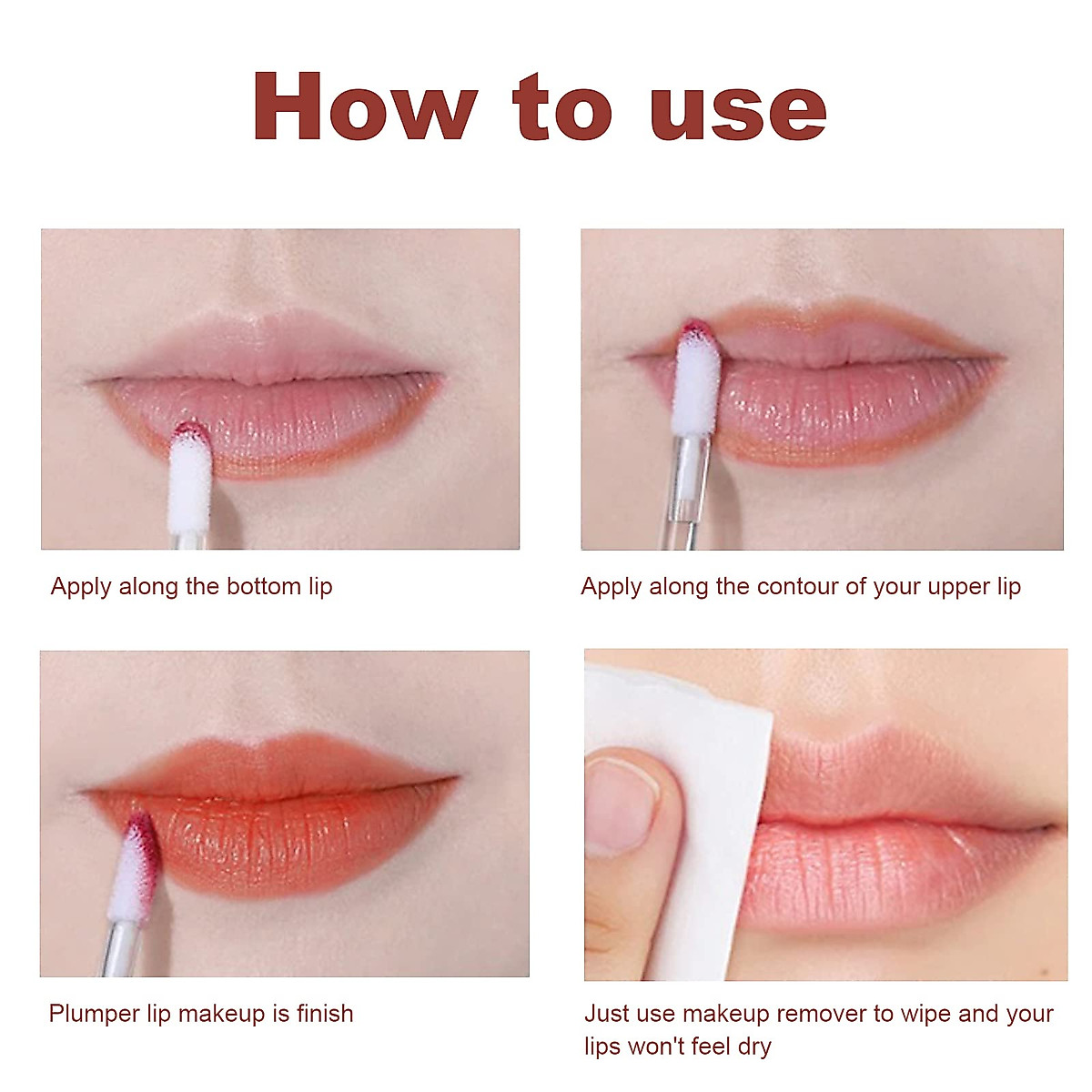 How to use

Apply along the bottom lip

Apply along the contour of your upper lip

Plumper lip makeup is finish

Just use makeup remover to wipe and your lips won't feel dry