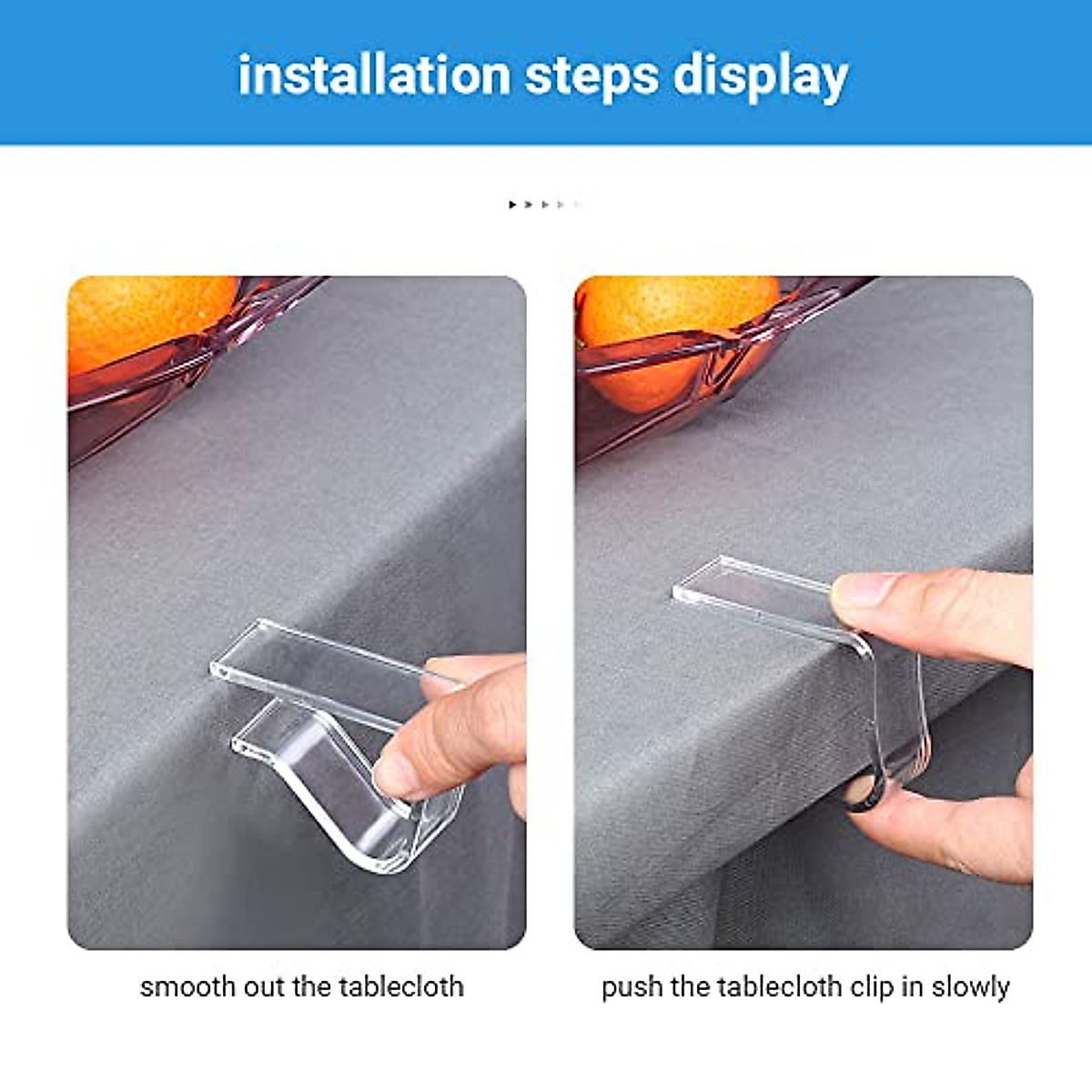 installation steps display

smooth out the tablecloth

push the tablecloth clip in slowly