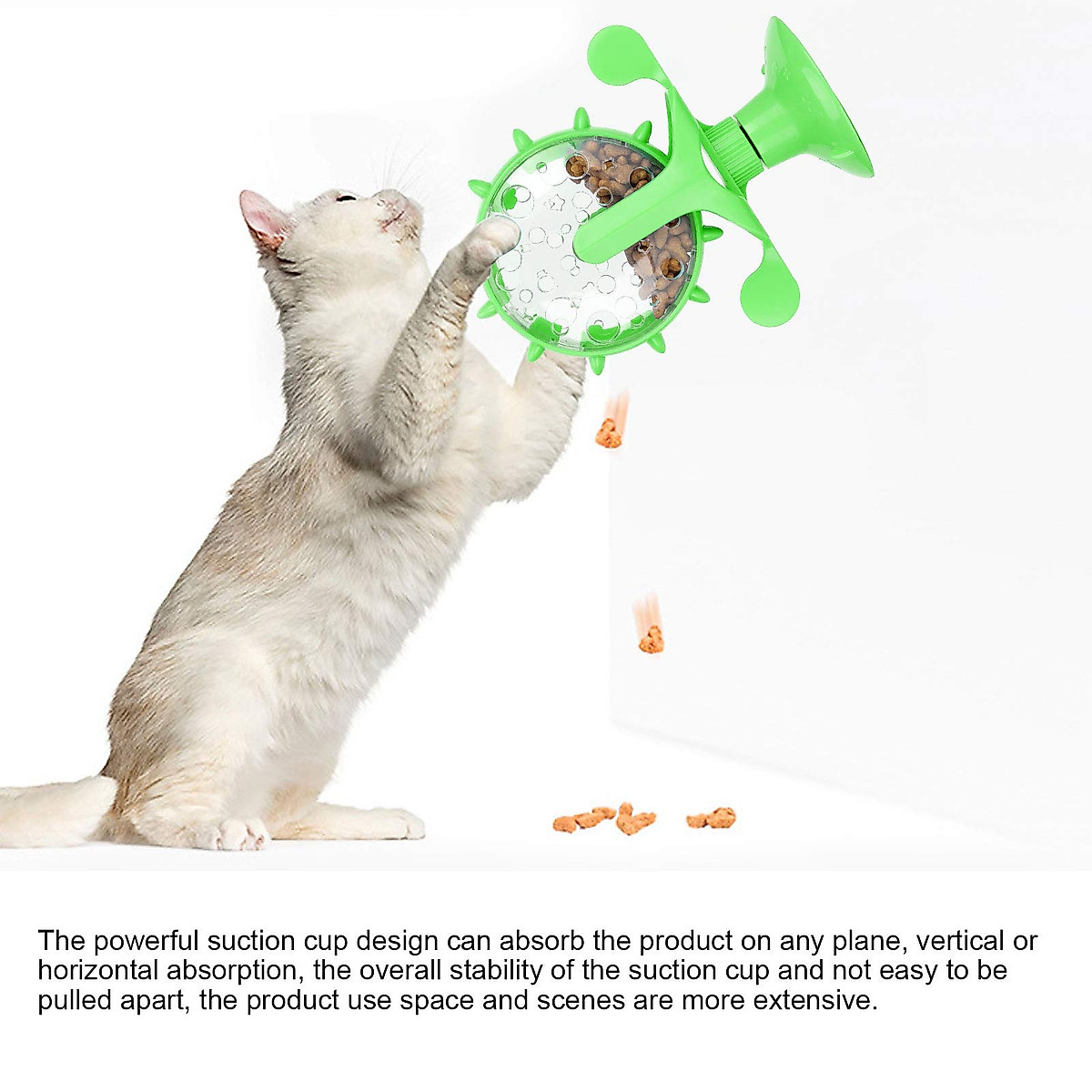 The powerful suction cup design can absorb the product on any plane, vertical or horizontal absorption, the overall stability of the suction cup and not easy to be pulled apart, the product use space and scenes are more extensive.