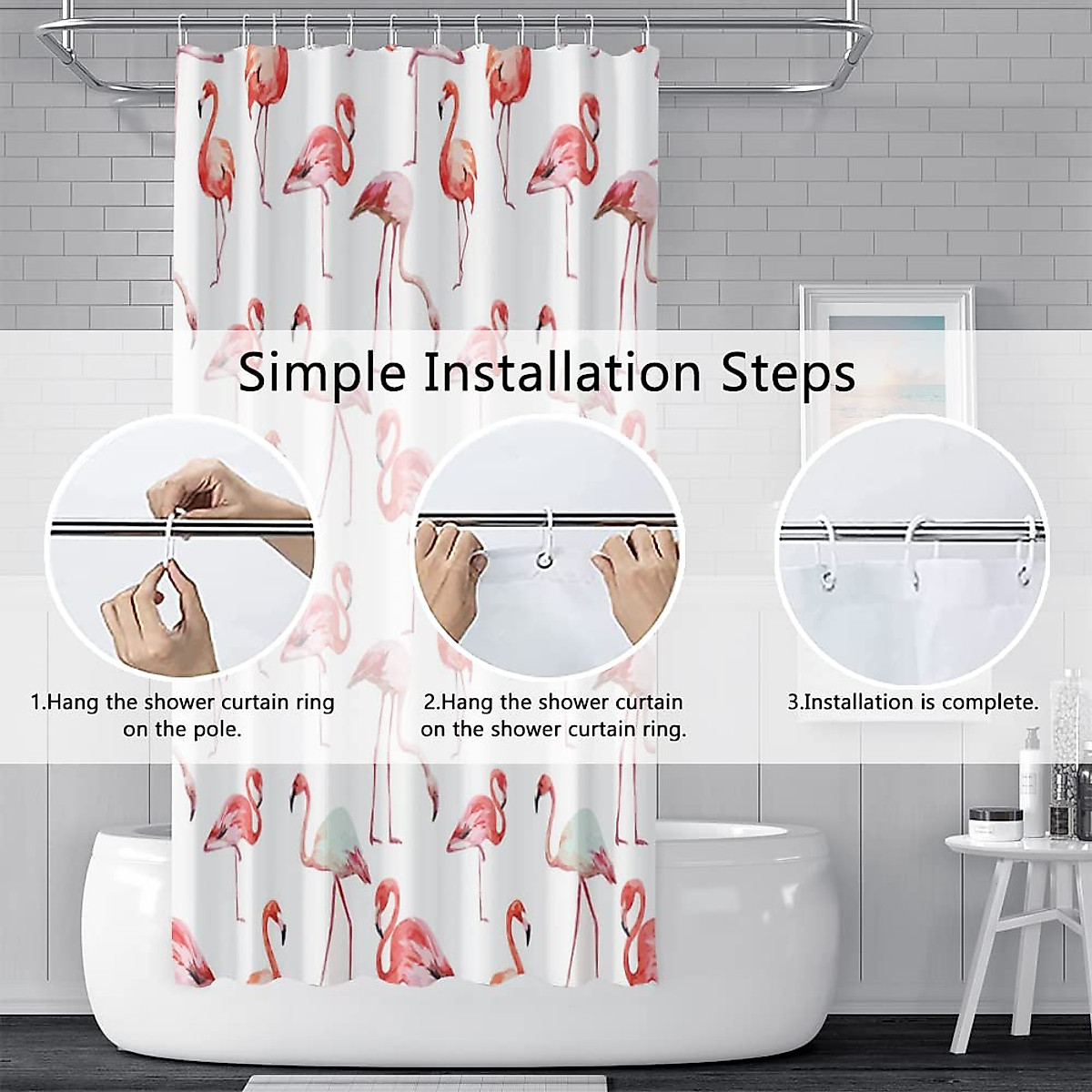 Simple Installation Steps

1.Hang the shower curtain ring on the pole.

2.Hang the shower curtain on the shower curtain ring.

3.Installation is complete.