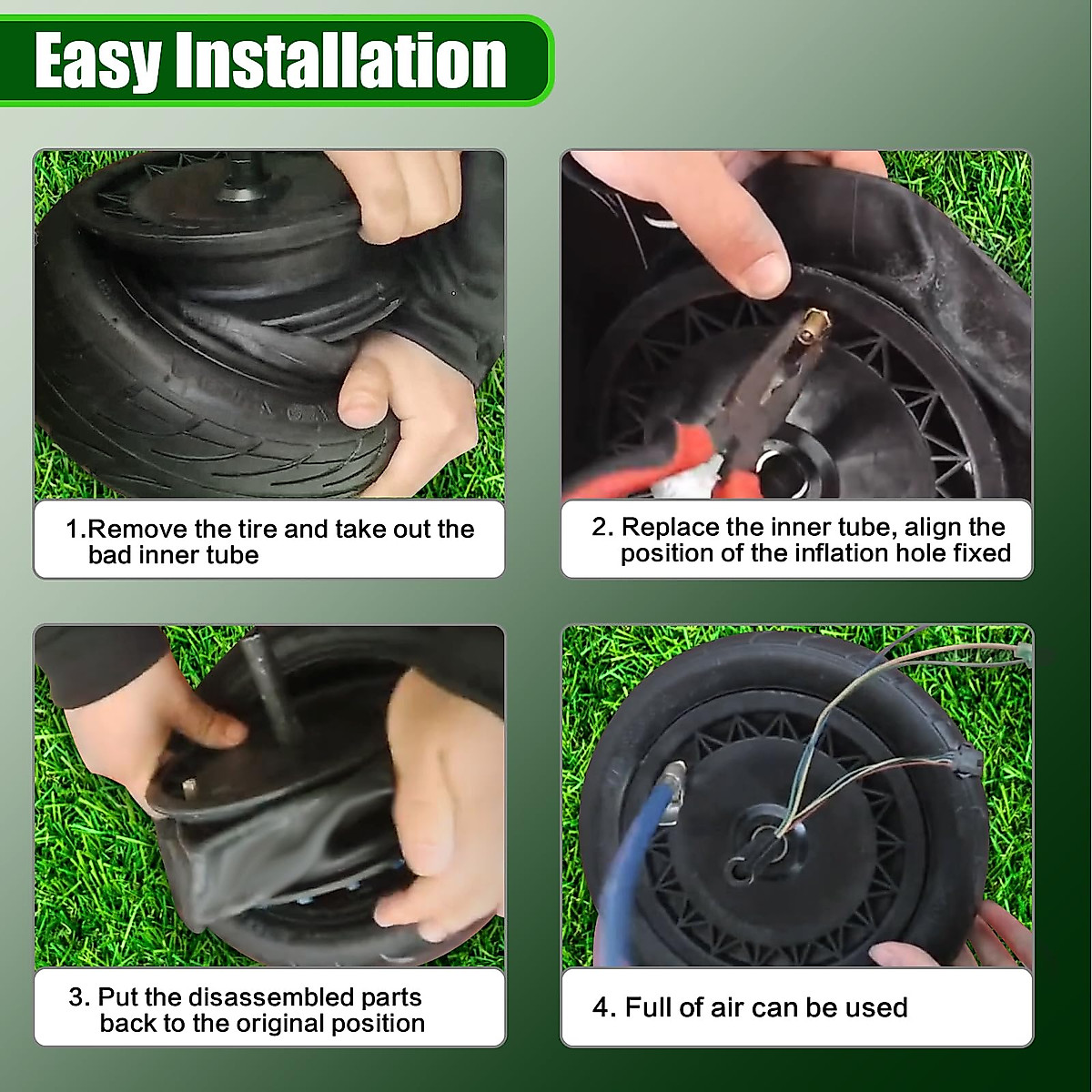 Easy Installation

1.Remove the tire and take out the bad inner tube

2. Replace the inner tube, align the position of the inflation hole fixed

3. Put the disassembled parts back to the original position

4. Full of air can be used