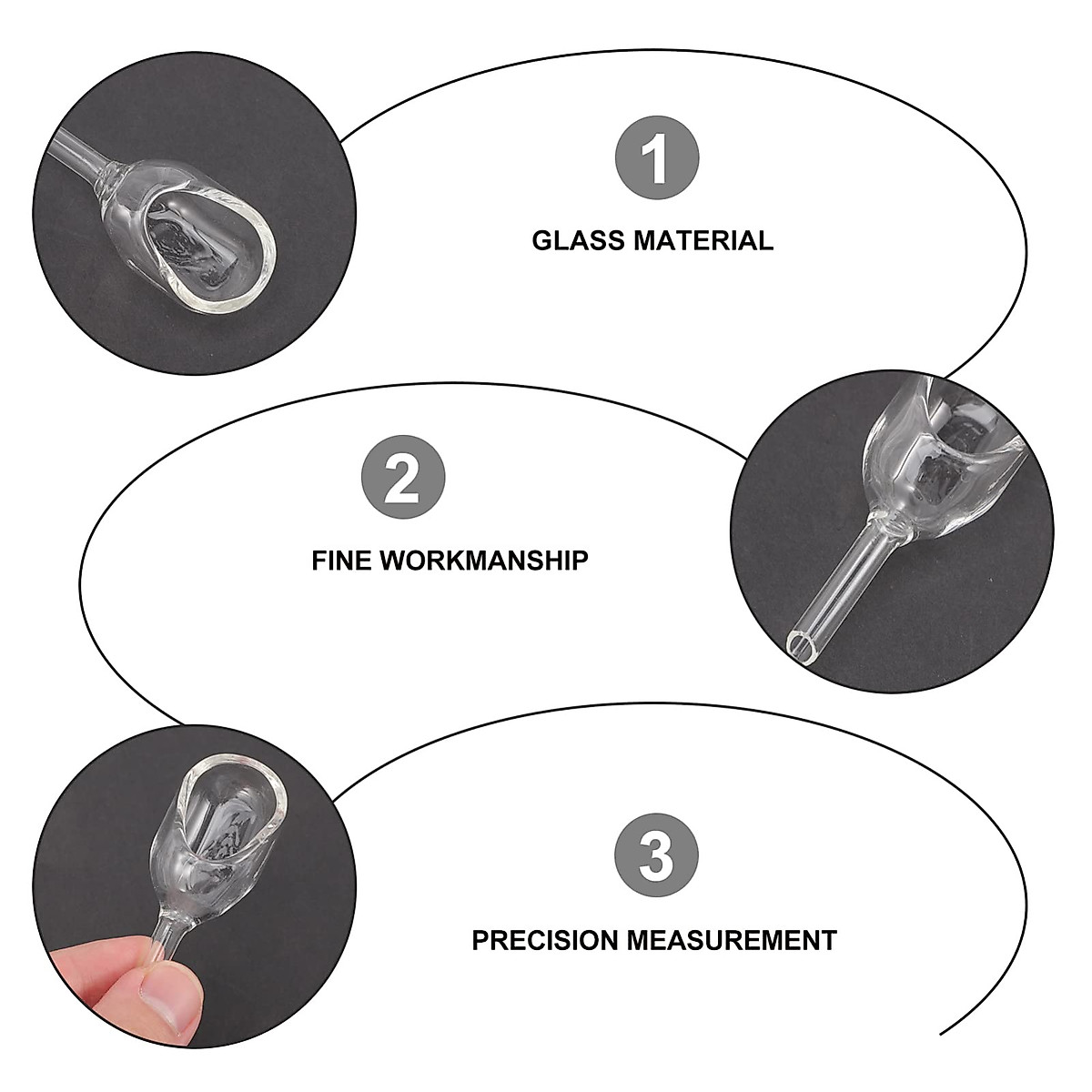 1

GLASS MATERIAL

2

FINE WORKMANSHIP

3

PRECISION MEASUREMENT