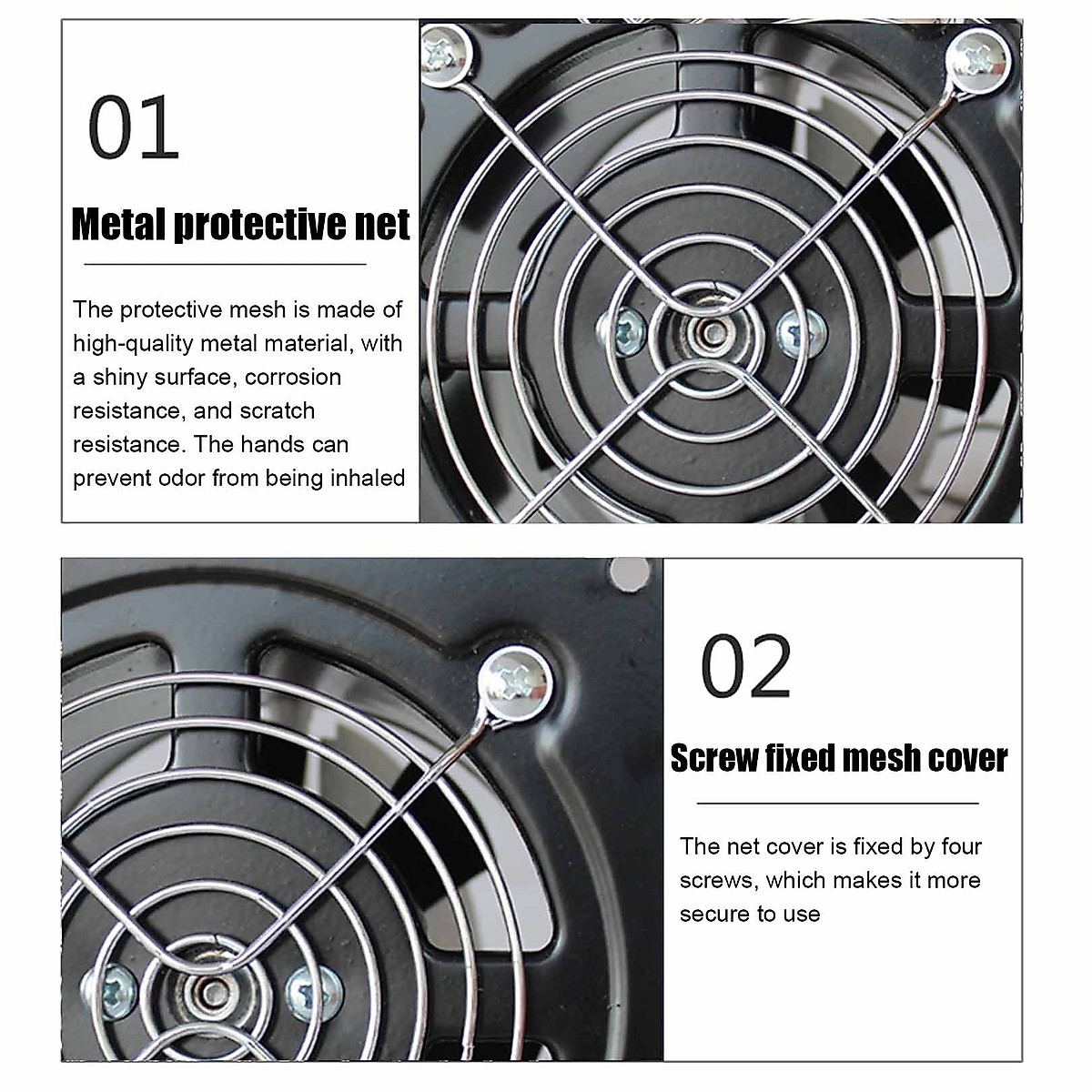 01

Metal protective net

The protective mesh is made of high-quality metal material, with a shiny surface, corrosion resistance, and scratch resistance. The hands can prevent odor from being inhaled

02

Screw fixed mesh cover

The net cover is fixed by four screws, which makes it more secure to use