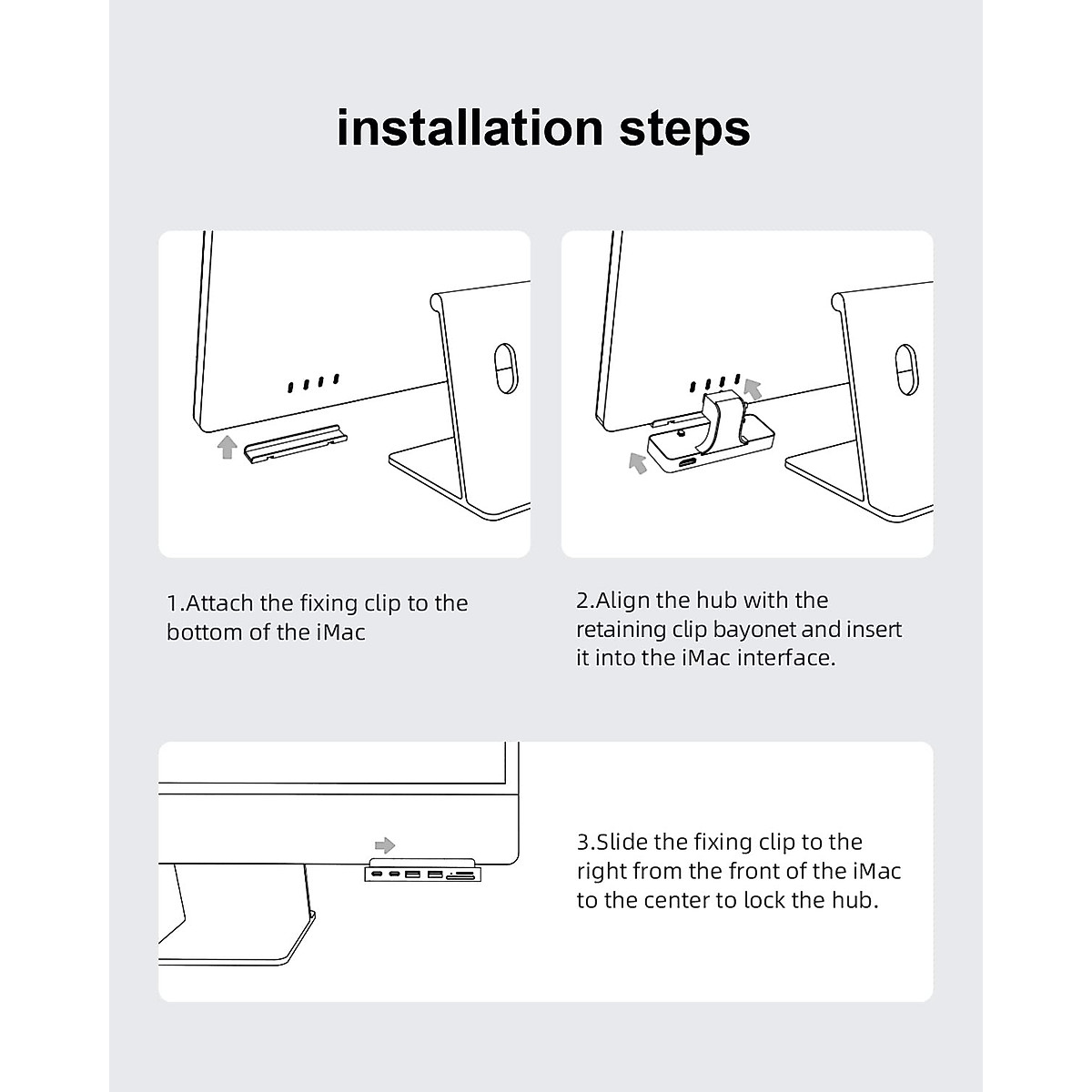 installation steps

1.Attach the fixing clip to the bottom of the iMac

2.Align the hub with the retaining clip bayonet and insert it into the iMac interface.

3.Slide the fixing clip to the right from the front of the iMac to the center to lock the hub.