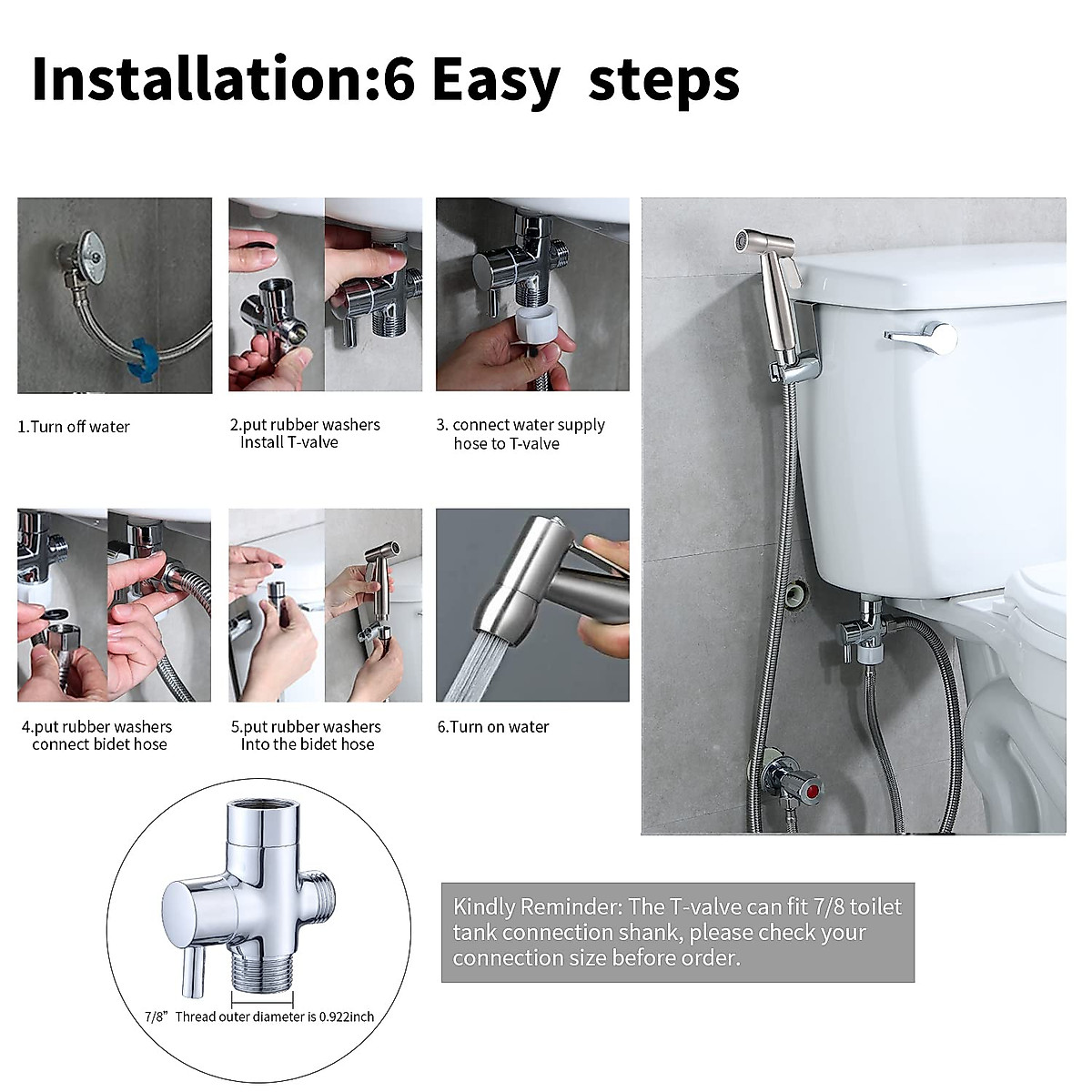 Installation:6 Easy steps

1.Turn off water

2.put rubber washers
Install T-valve

3. connect water supply
hose to T-valve

4.put rubber washers
connect bidet hose

5.put rubber washers
Into the bidet hose

6.Turn on water

7/8" Thread outer diameter is 0.922inch

Kindly Reminder: The T-valve can fit 7/8 toilet tank connection shank, please check your connection size before order.