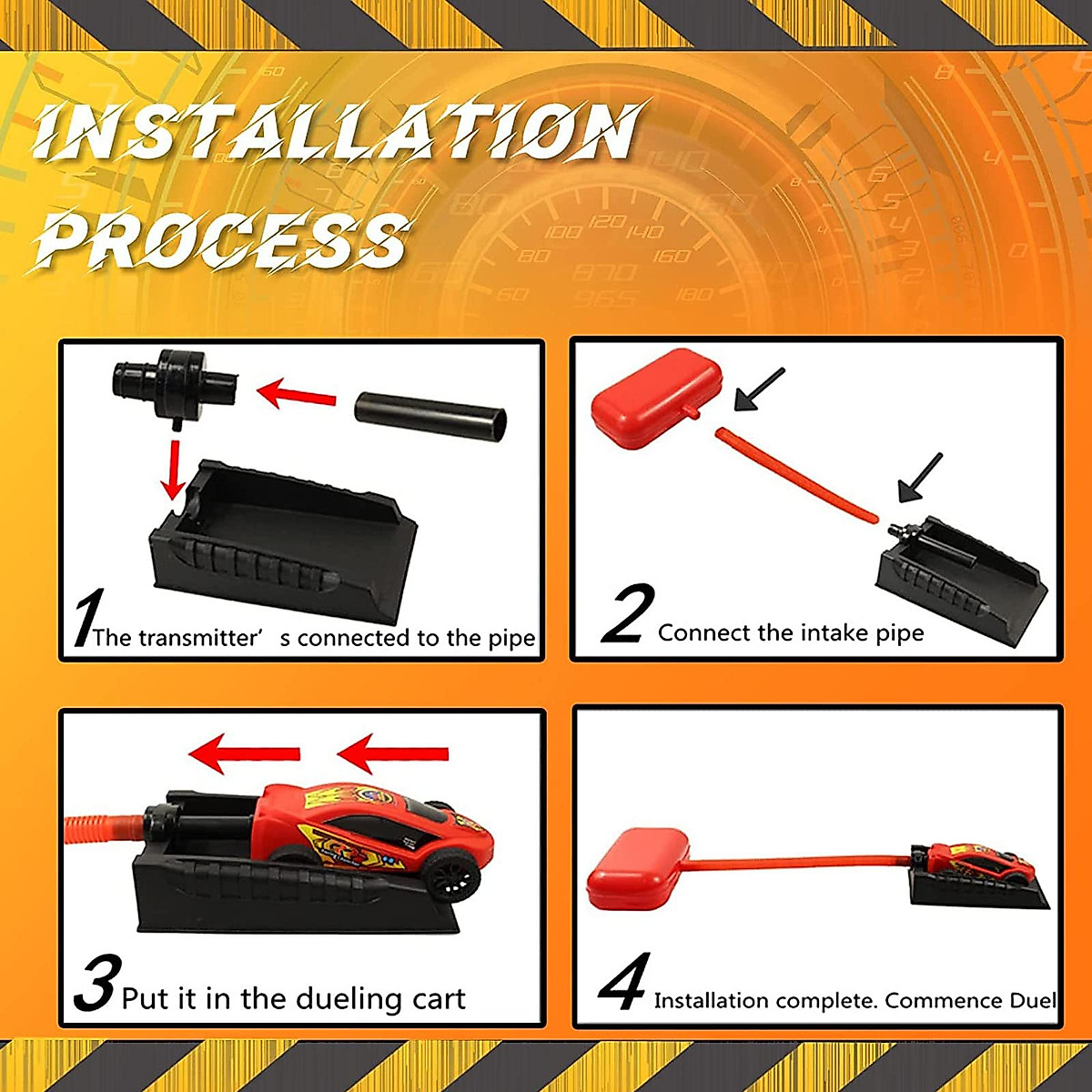 INSTALLATION PROCESS

1 The transmitter' s connected to the pipe

2 Connect the intake pipe

3 Put it in the dueling cart

4 Installation complete. Commence Duel