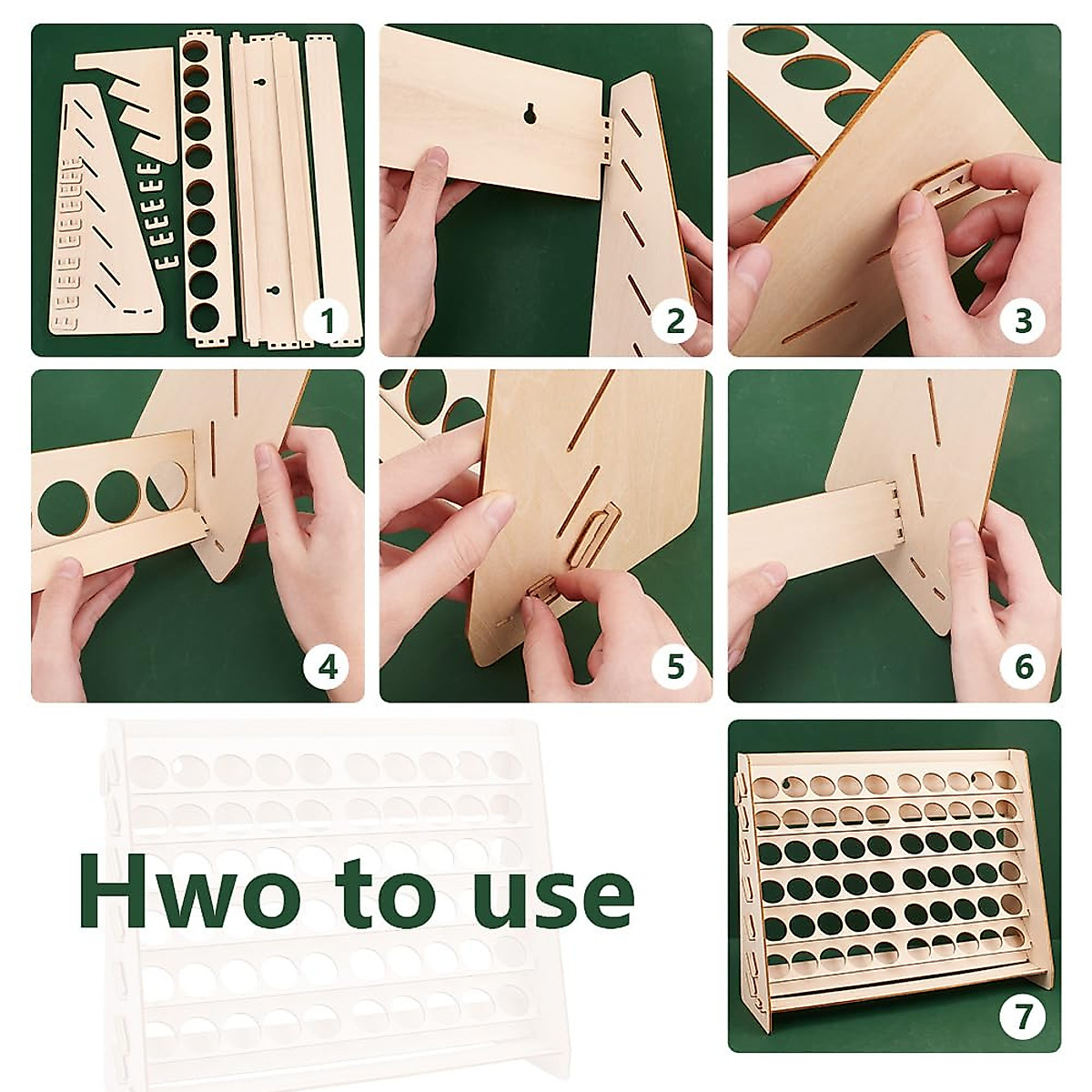 1

2

3

4

5

6

Hwo to use

7