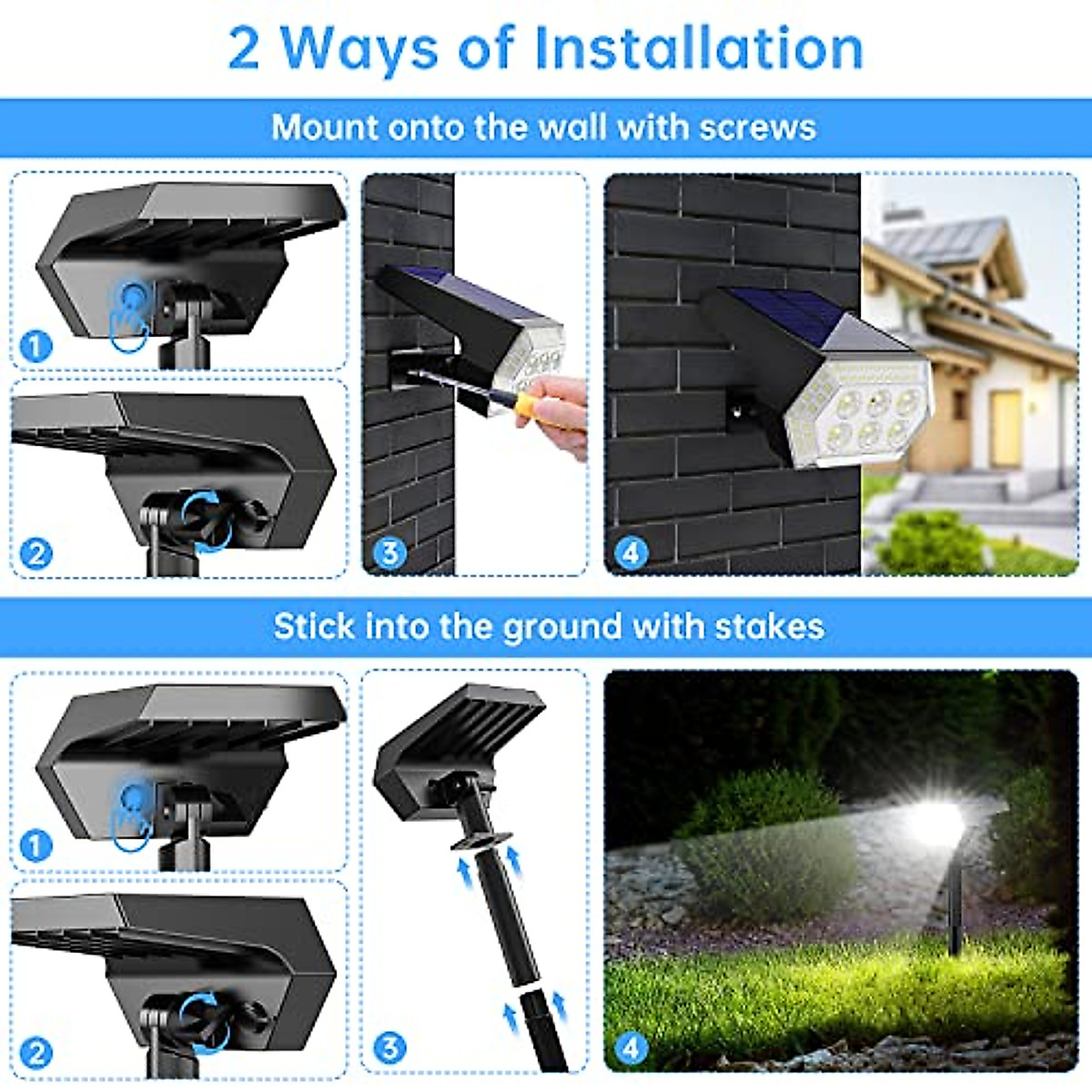 2 Ways of Installation

Mount onto the wall with screws

1

2

3

4

Stick into the ground with stakes

1

2

3

4