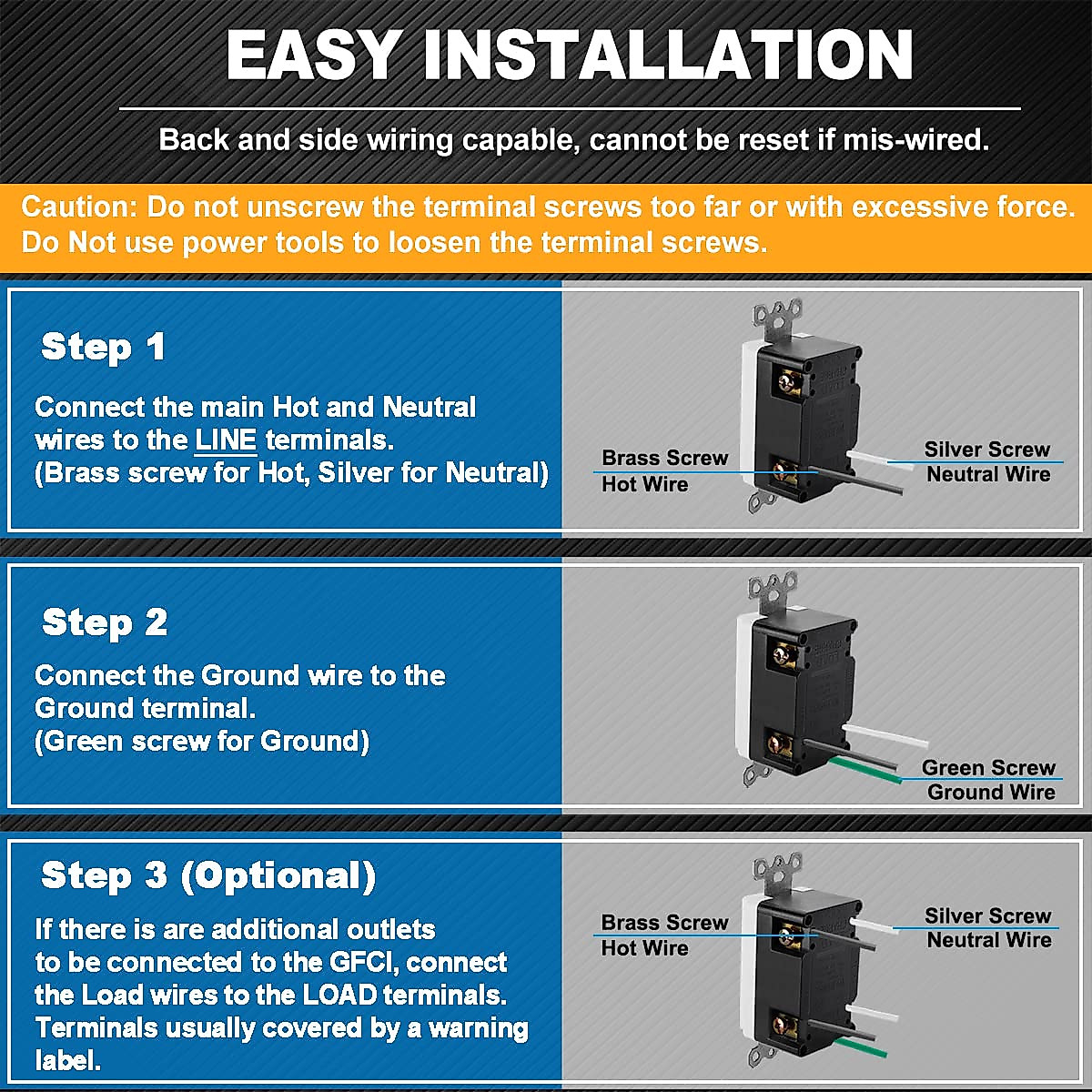 EASY INSTALLATION

Back and side wiring capable, cannot be reset if mis-wired.

Caution: Do not unscrew the terminal screws too far or with excessive force. Do Not use power tools to loosen the terminal screws.

Step 1

Connect the main Hot and Neutral wires to the LINE terminals. (Brass screw for Hot, Silver for Neutral)

Brass Screw
Hot Wire

Silver Screw
Neutral Wire

Step 2

Connect the Ground wire to the Ground terminal. (Green screw for Ground)

Green Screw
Ground Wire

Step 3 (Optional)

If there is are additional outlets to be connected to the GFCI, connect the Load wires to the LOAD terminals. Terminals usually covered by a warning label.

Brass Screw
Hot Wire

Silver Screw
Neutral Wire