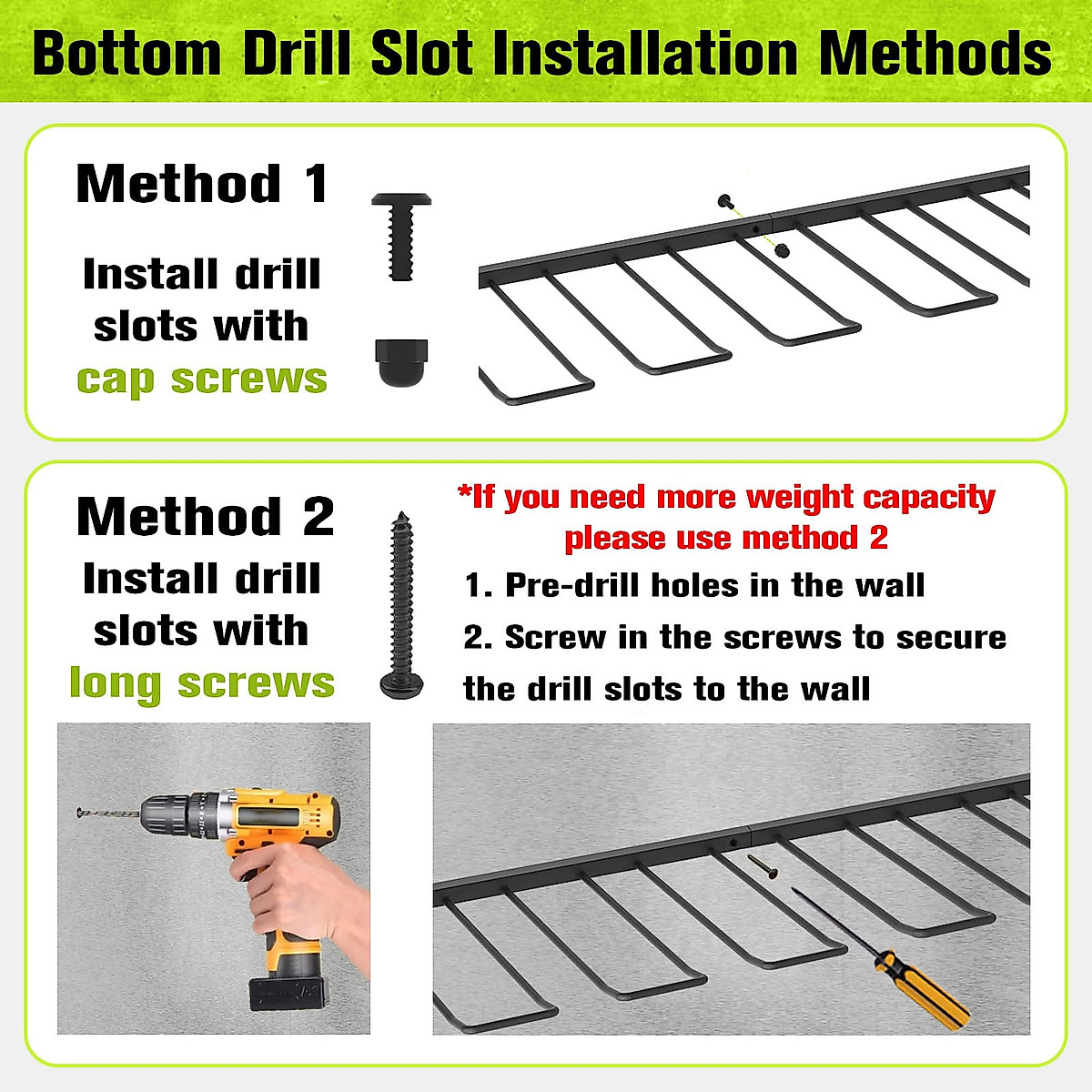 Bottom Drill Slot Installation Methods

Method 1

Install drill slots with cap screws

Method 2

Install drill slots with long screws

*If you need more weight capacity please use method 2

1. Pre-drill holes in the wall

2. Screw in the screws to secure the drill slots to the wall