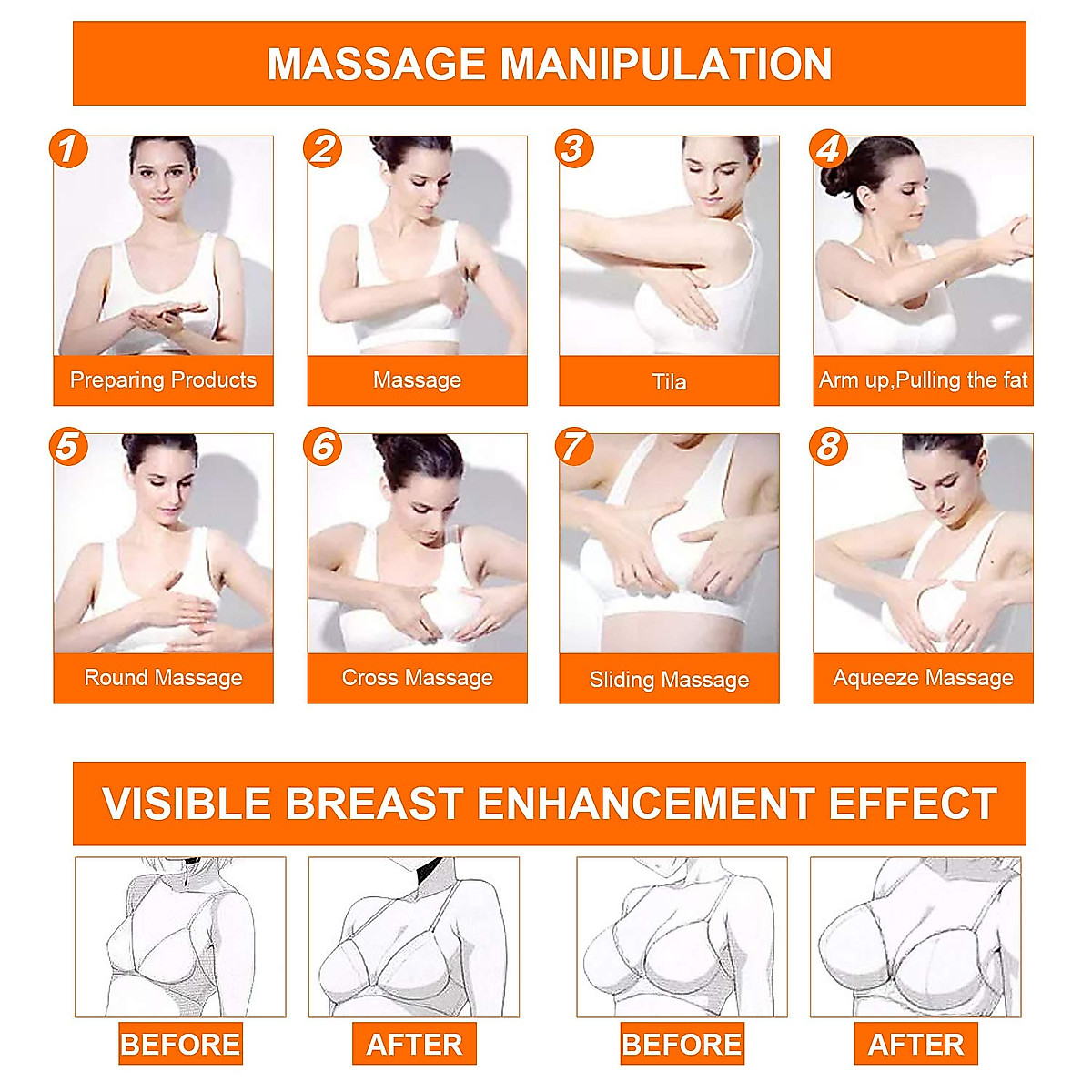 MASSAGE MANIPULATION

1
Preparing Products

2
Massage

3
Tila

4
Arm up,Pulling the fat

5
Round Massage

6
Cross Massage

7
Sliding Massage

8
Aqueeze Massage

VISIBLE BREAST ENHANCEMENT EFFECT

BEFORE

AFTER

BEFORE

AFTER