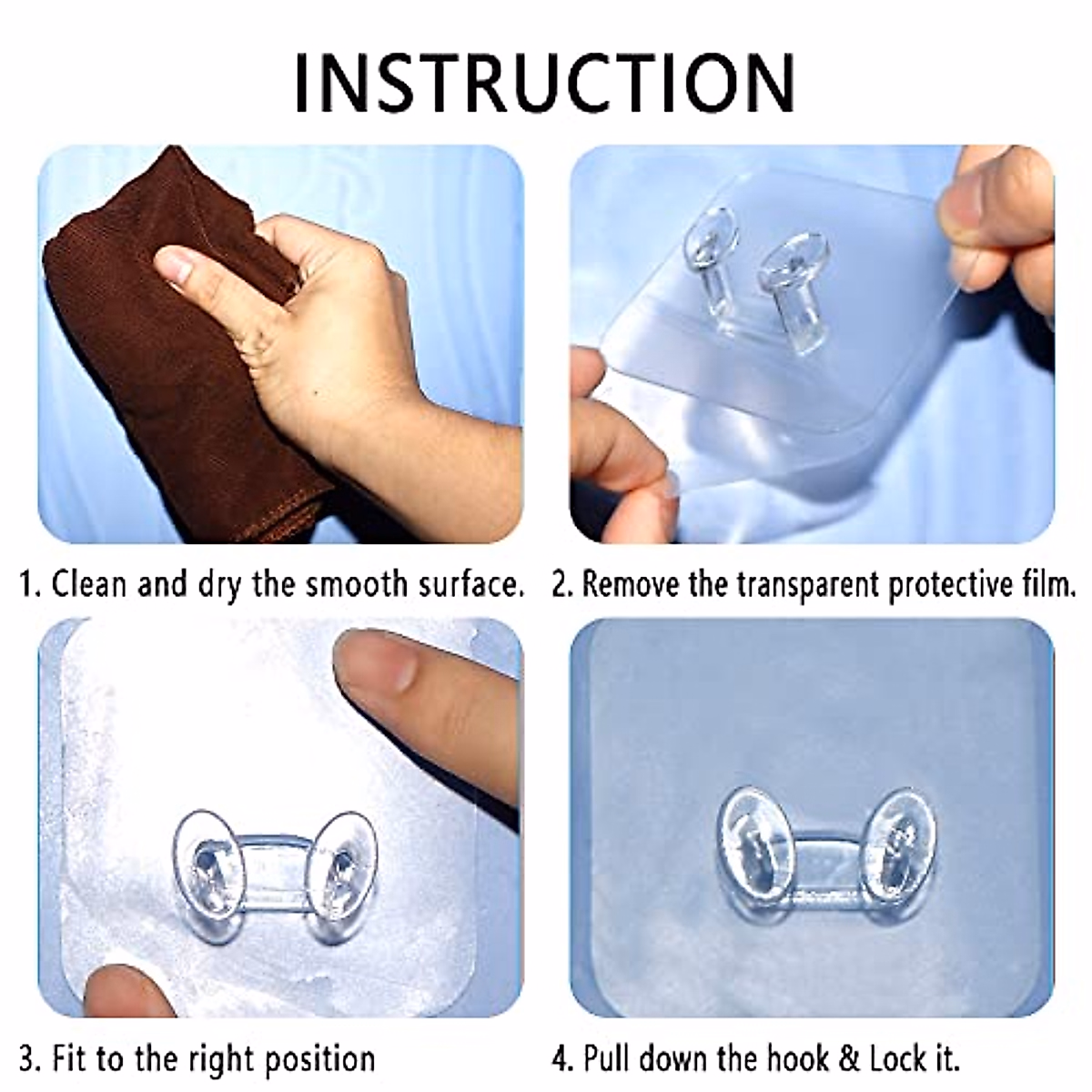 INSTRUCTION

1. Clean and dry the smooth surface.

2. Remove the transparent protective film.

3. Fit to the right position

4. Pull down the hook & Lock it.